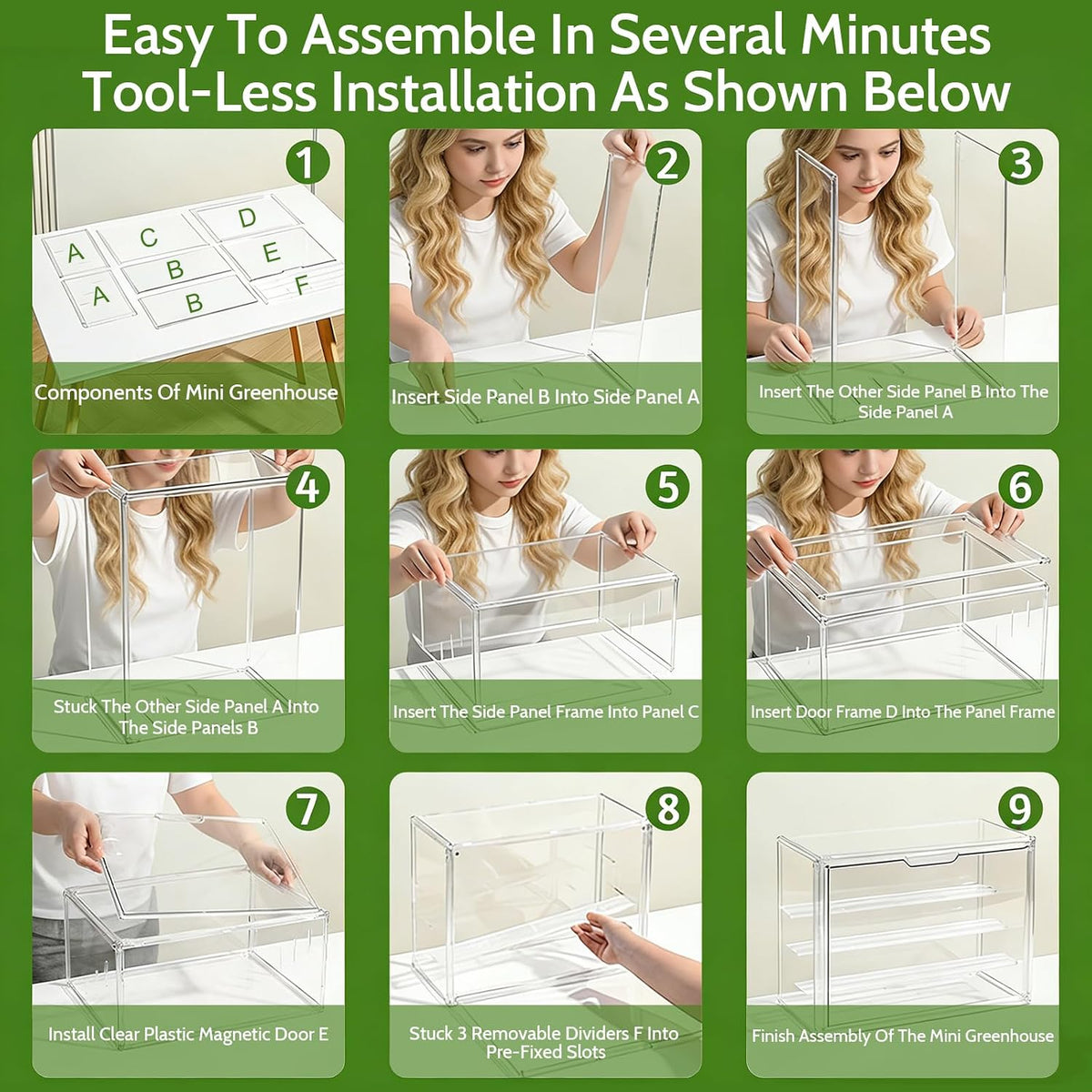 Easy To Assemble In Several Minutes
Tool-Less Installation As Shown Below

1
A C D
B E
A B F
Components Of Mini Greenhouse

2
Insert Side Panel B Into Side Panel A

3
Insert The Other Side Panel B Into The Side Panel A

4
Stuck The Other Side Panel A Into The Side Panels B

5
Insert The Side Panel Frame Into Panel C

6
Insert Door Frame D Into The Panel Frame

7
Install Clear Plastic Magnetic Door E

8
Stuck 3 Removable Dividers F Into Pre-Fixed Slots

9
Finish Assembly Of The Mini Greenhouse