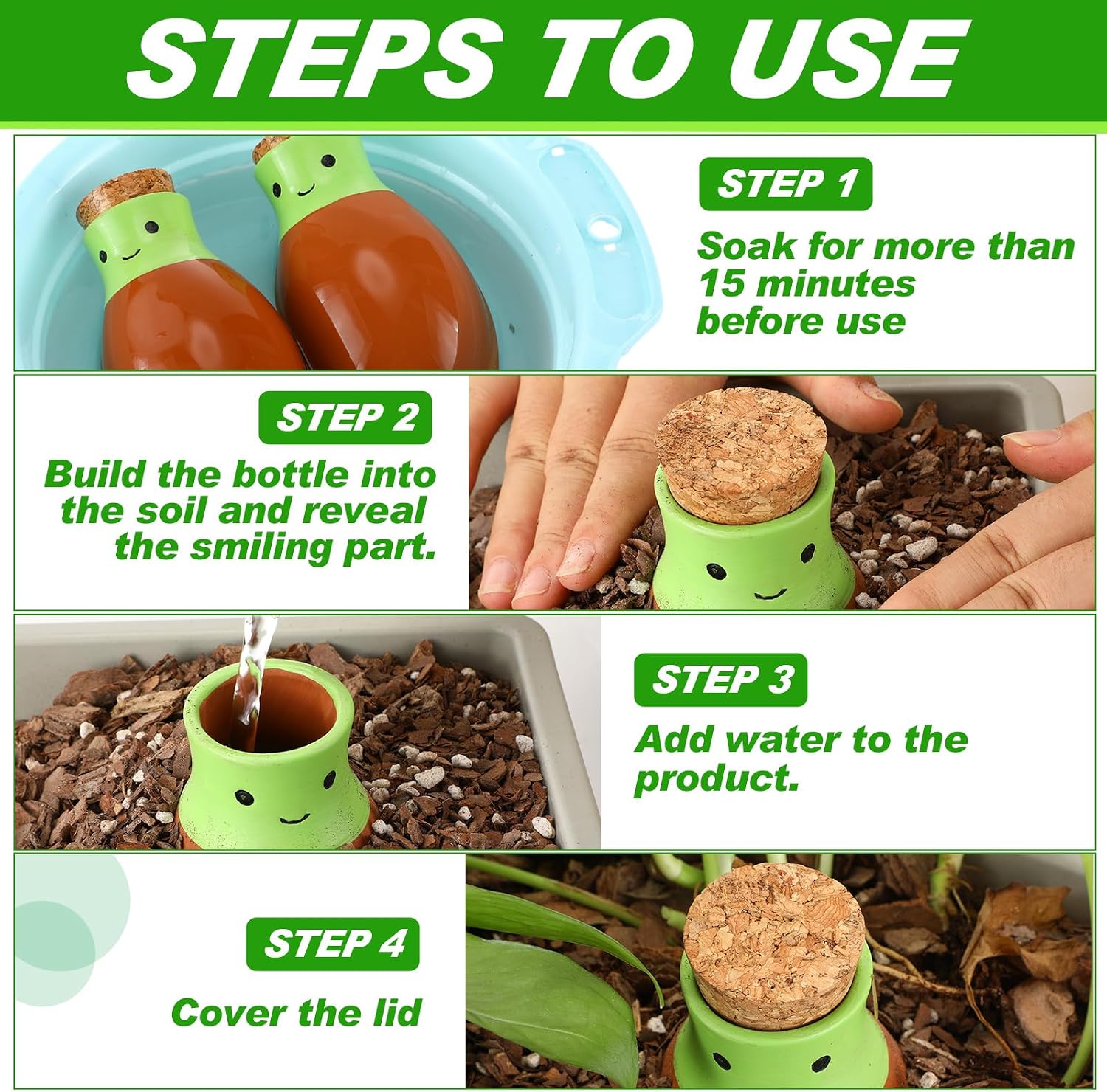 STEPS TO USE

STEP 1

Soak for more than 15 minutes before use

STEP 2

Build the bottle into the soil and reveal the smiling part.

STEP 3

Add water to the product.

STEP 4

Cover the lid