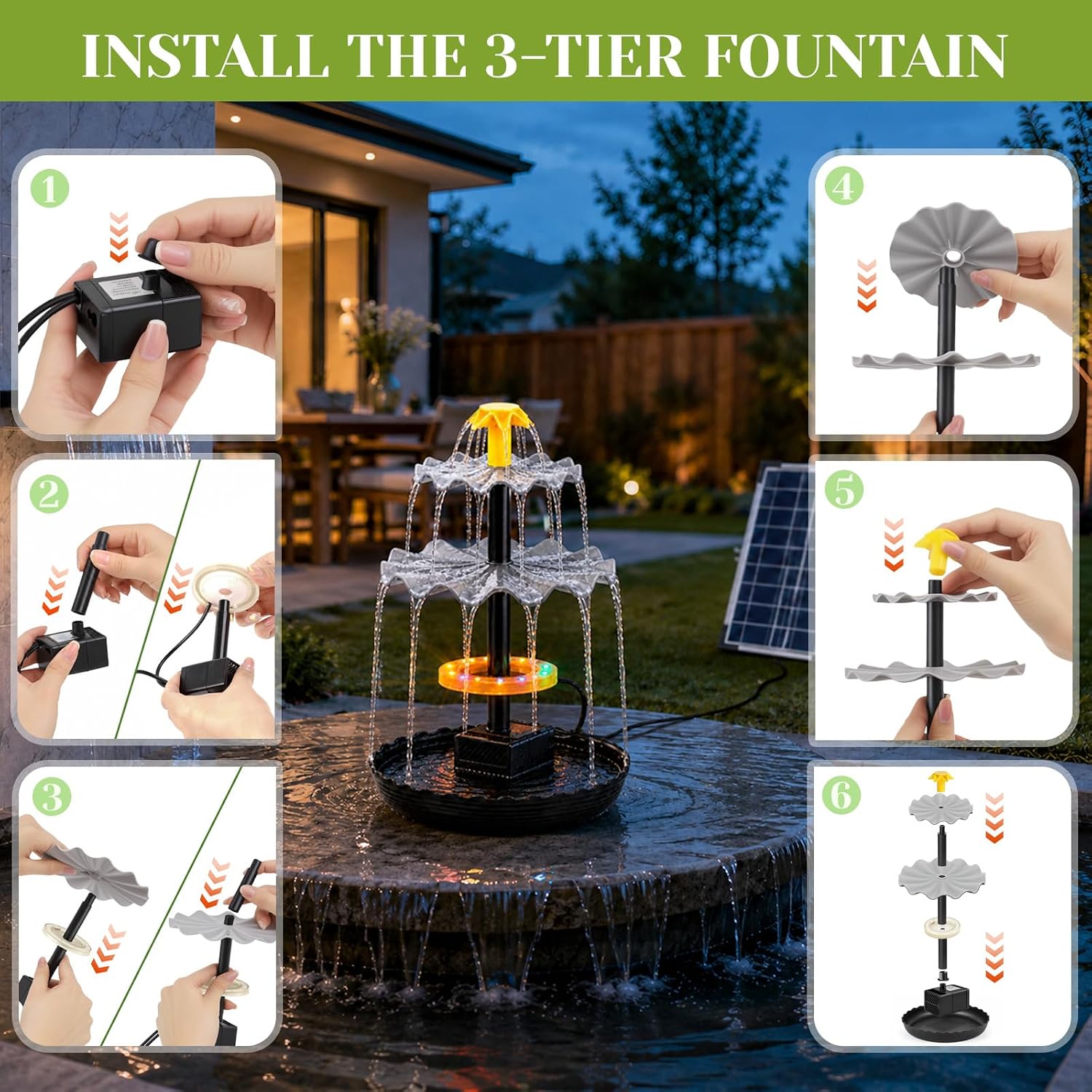 INSTALL THE 3-TIER FOUNTAIN

1

2

3

4

5

6