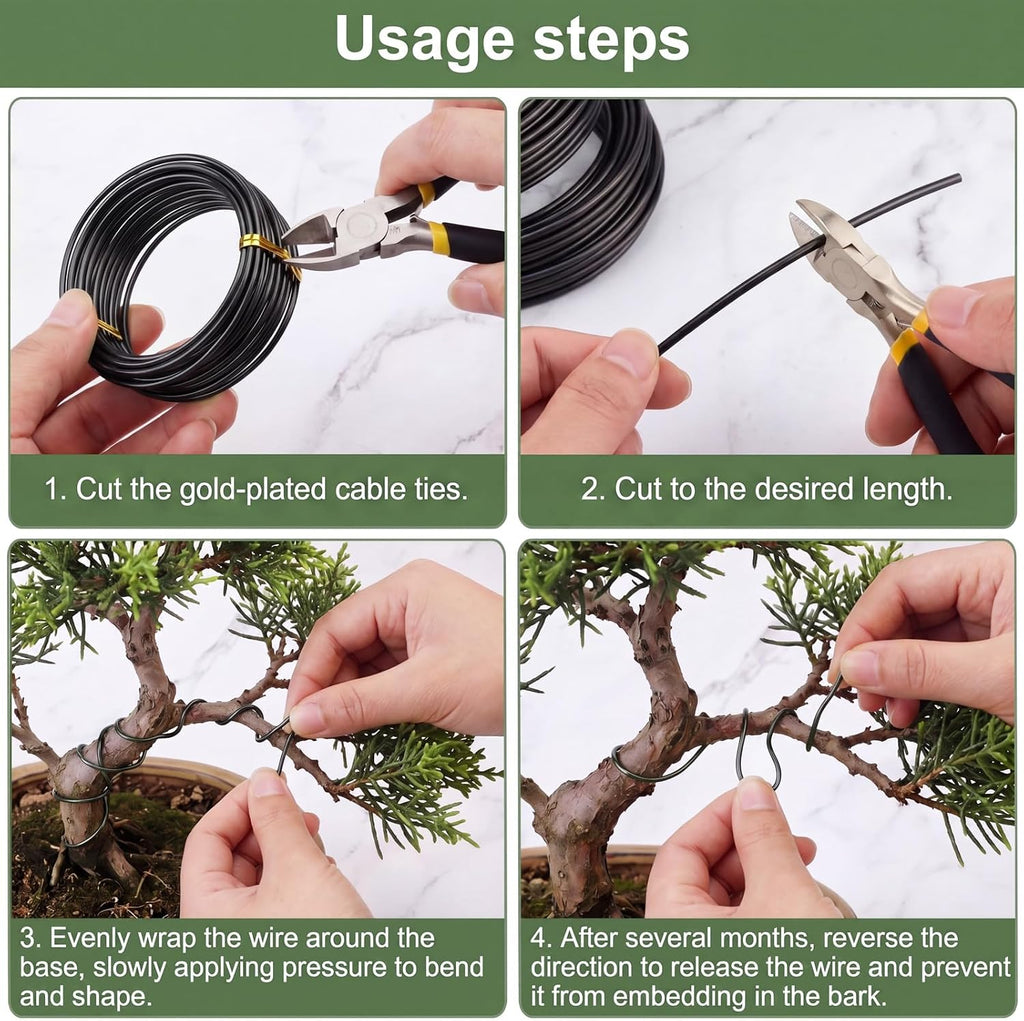 Usage steps

1. Cut the gold-plated cable ties.

2. Cut to the desired length.

3. Evenly wrap the wire around the base, slowly applying pressure to bend and shape.

4. After several months, reverse the direction to release the wire and prevent it from embedding in the bark.