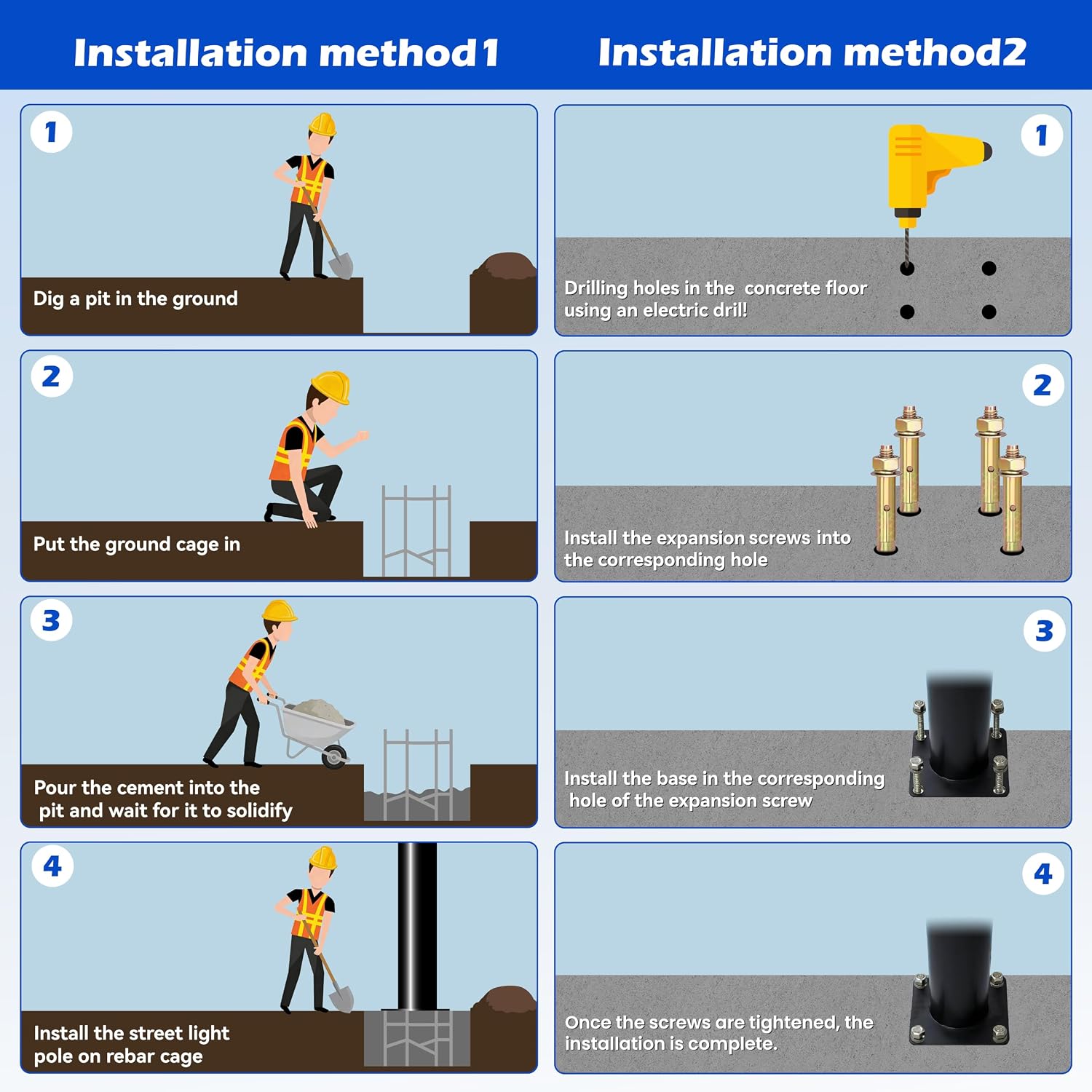 Installation method1

1

Dig a pit in the ground

2

Put the ground cage in

3

Pour the cement into the pit and wait for it to solidify

4

Install the street light pole on rebar cage

Installation method2

1

Drilling holes in the concrete floor using an electric dril!

2

Install the expansion screws into the corresponding hole

3

Install the base in the corresponding hole of the expansion screw

4

Once the screws are tightened, the installation is complete.