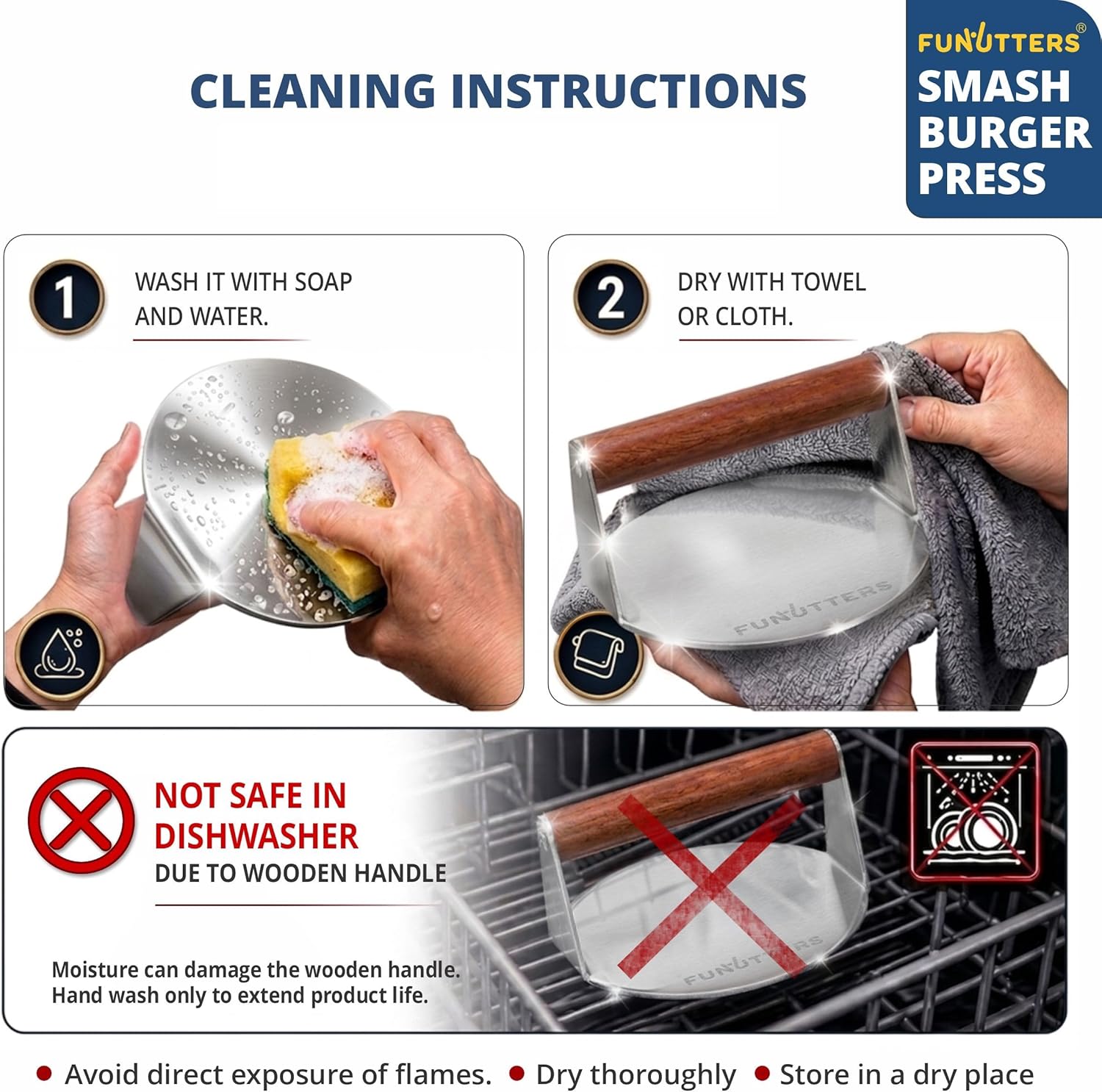 CLEANING INSTRUCTIONS

FUNUTTERS®
SMASH BURGER PRESS

1
WASH IT WITH SOAP AND WATER.

2
DRY WITH TOWEL OR CLOTH.

FUNUTTERS

NOT SAFE IN DISHWASHER
DUE TO WOODEN HANDLE

Moisture can damage the wooden handle.
Hand wash only to extend product life.

FUNUTTERS

• Avoid direct exposure of flames. • Dry thoroughly • Store in a dry place