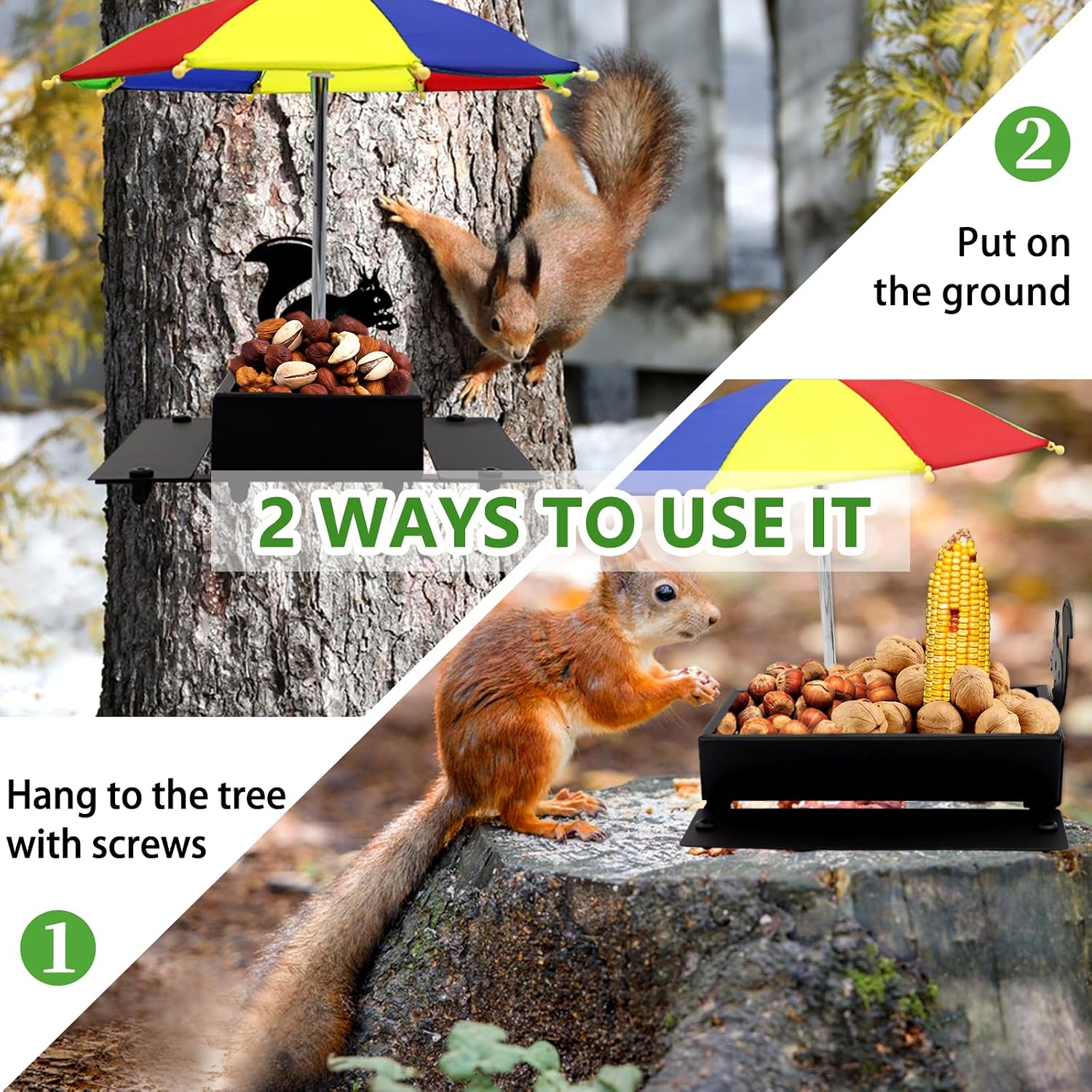 2

Put on the ground

2 WAYS TO USE IT

Hang to the tree with screws

1