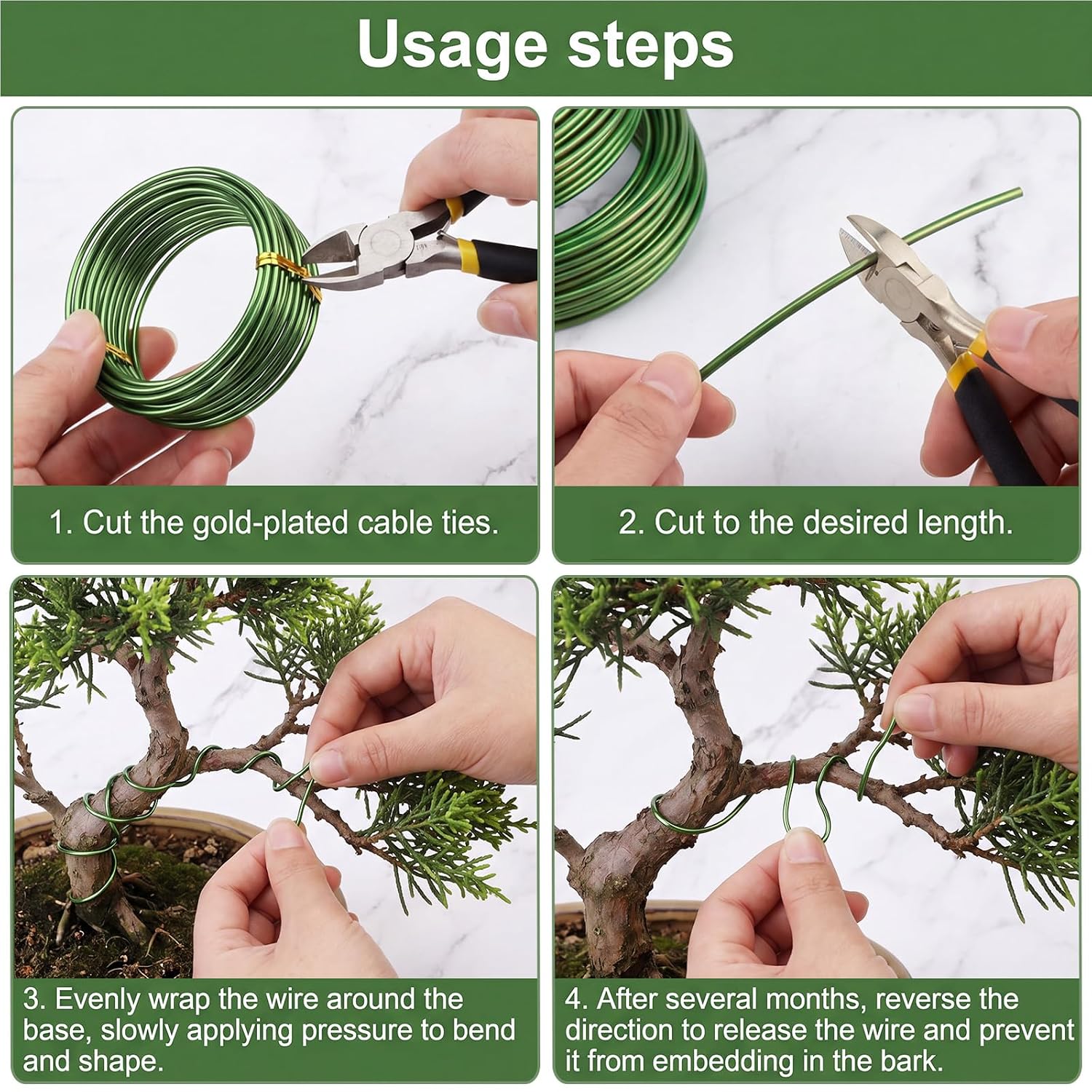 Usage steps

1. Cut the gold-plated cable ties.

2. Cut to the desired length.

3. Evenly wrap the wire around the base, slowly applying pressure to bend and shape.

4. After several months, reverse the direction to release the wire and prevent it from embedding in the bark.