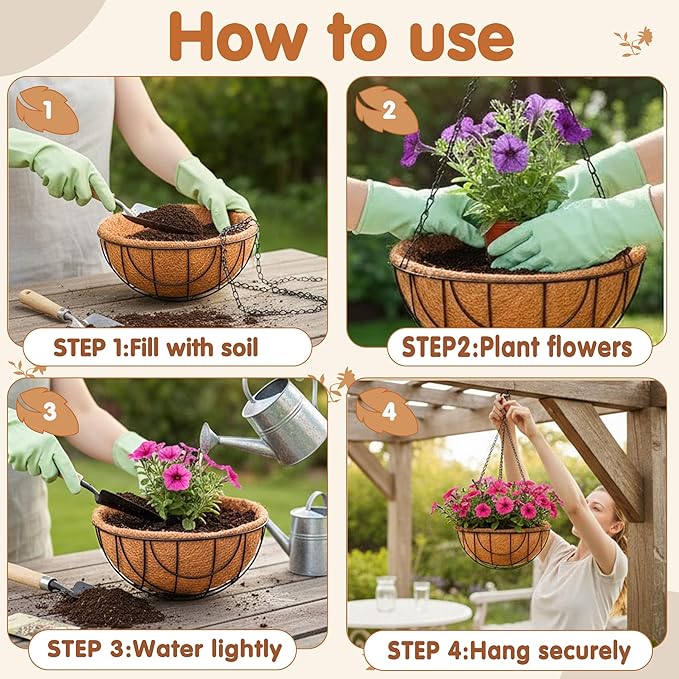 How to use

1

STEP 1:Fill with soil

2

STEP2:Plant flowers

3

STEP 3:Water lightly

4

STEP 4:Hang securely