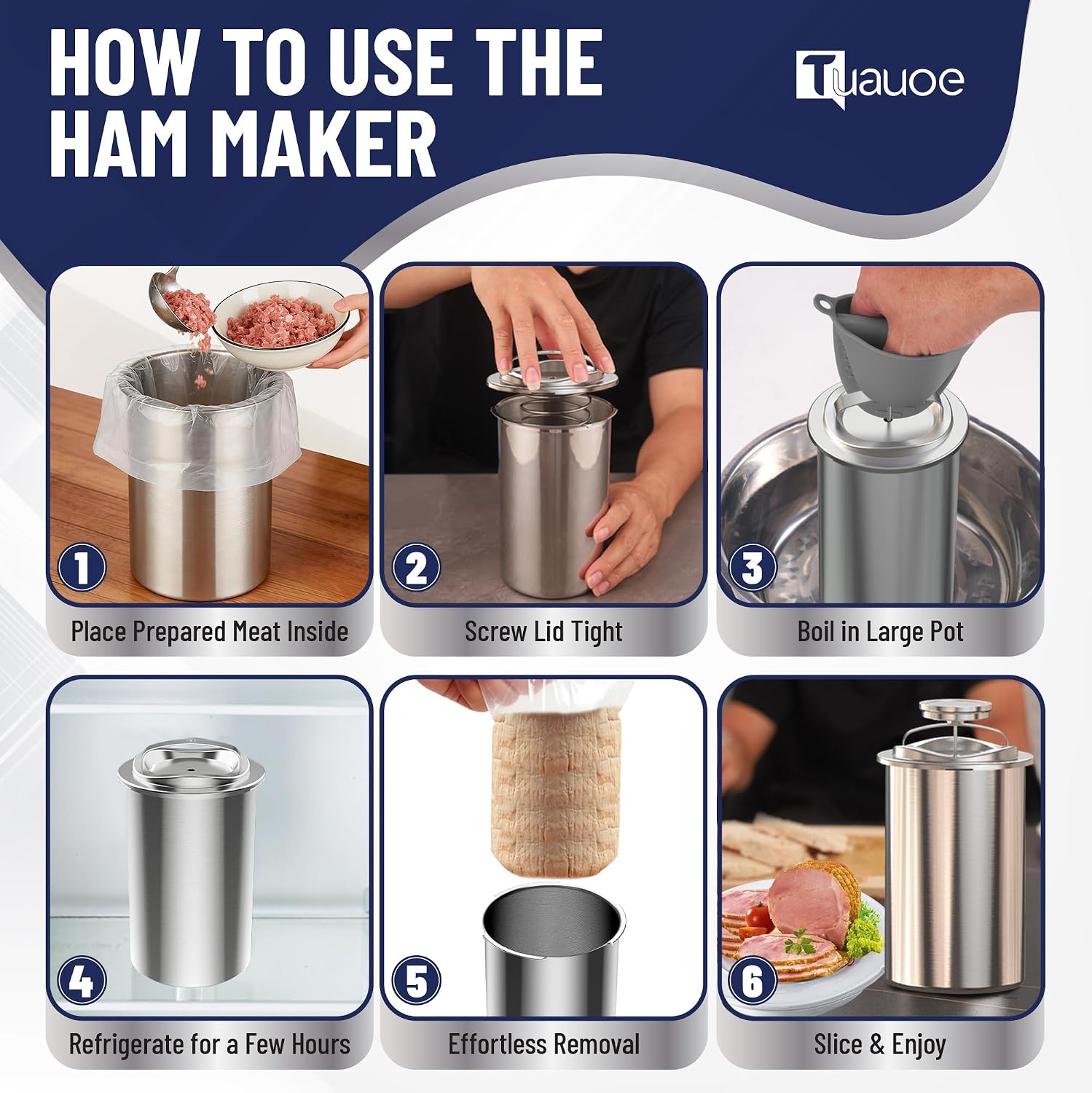 HOW TO USE THE HAM MAKER

Tuauoe

1
Place Prepared Meat Inside

2
Screw Lid Tight

3
Boil in Large Pot

4
Refrigerate for a Few Hours

5
Effortless Removal

6
Slice & Enjoy