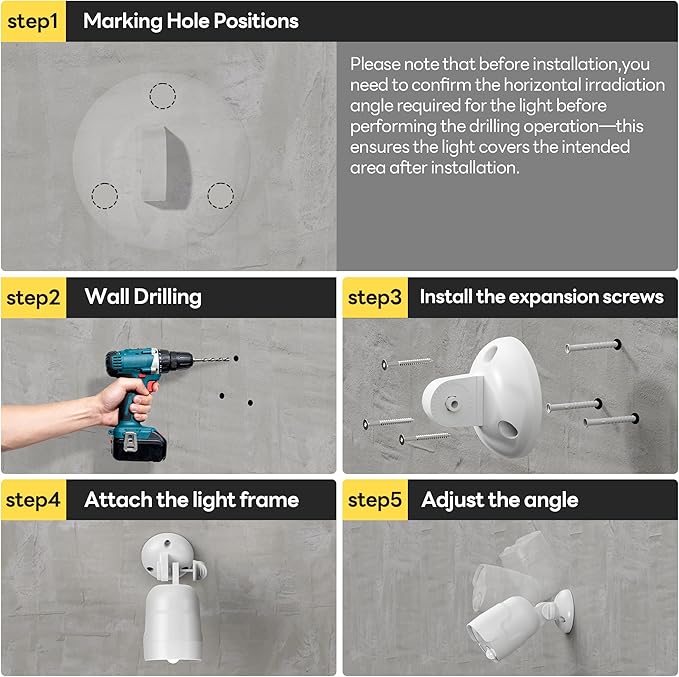 step1 Marking Hole Positions

Please note that before installation,you need to confirm the horizontal irradiation angle required for the light before performing the drilling operation—this ensures the light covers the intended area after installation.

step2 Wall Drilling

step3 Install the expansion screws

step4 Attach the light frame

step5 Adjust the angle