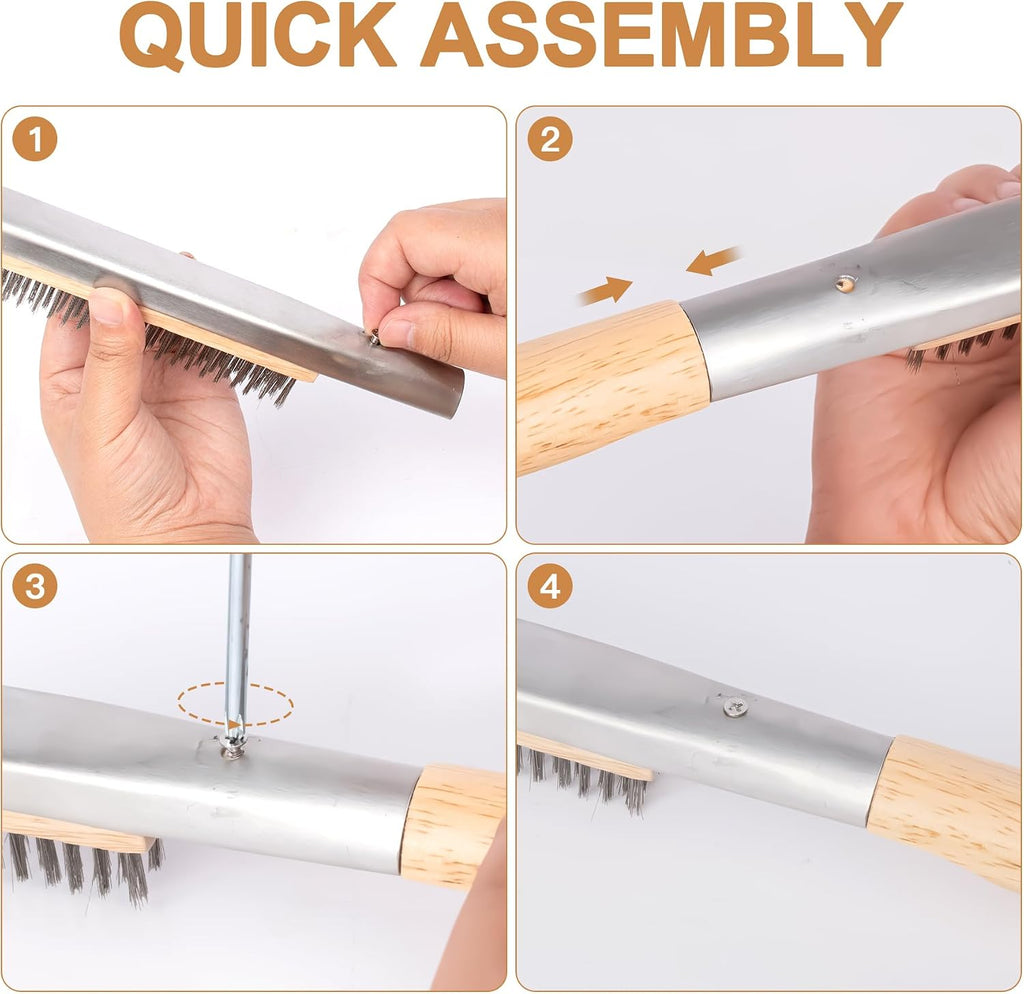 QUICK ASSEMBLY

1

2

3

4