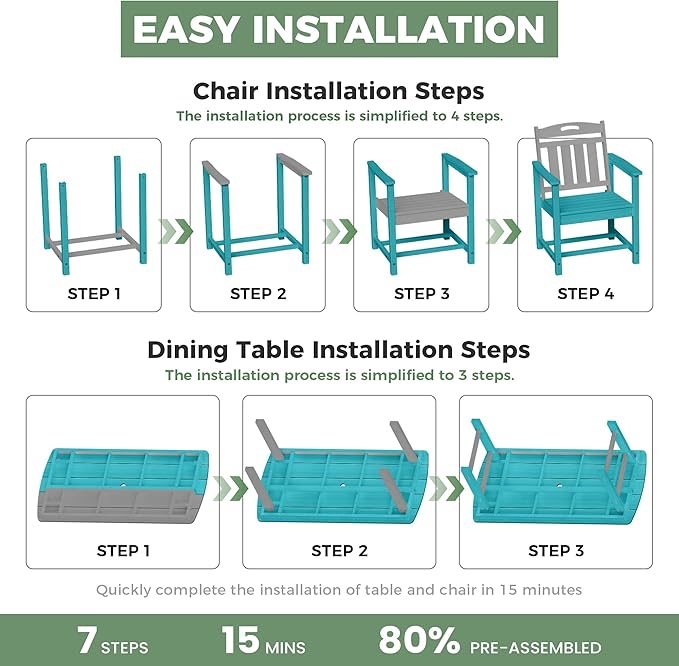 EASY INSTALLATION

Chair Installation Steps

The installation process is simplified to 4 steps.

STEP 1

STEP 2

STEP 3

STEP 4

Dining Table Installation Steps

The installation process is simplified to 3 steps.

STEP 1

STEP 2

STEP 3

Quickly complete the installation of table and chair in 15 minutes

7 STEPS 15 MINS 80% PRE-ASSEMBLED