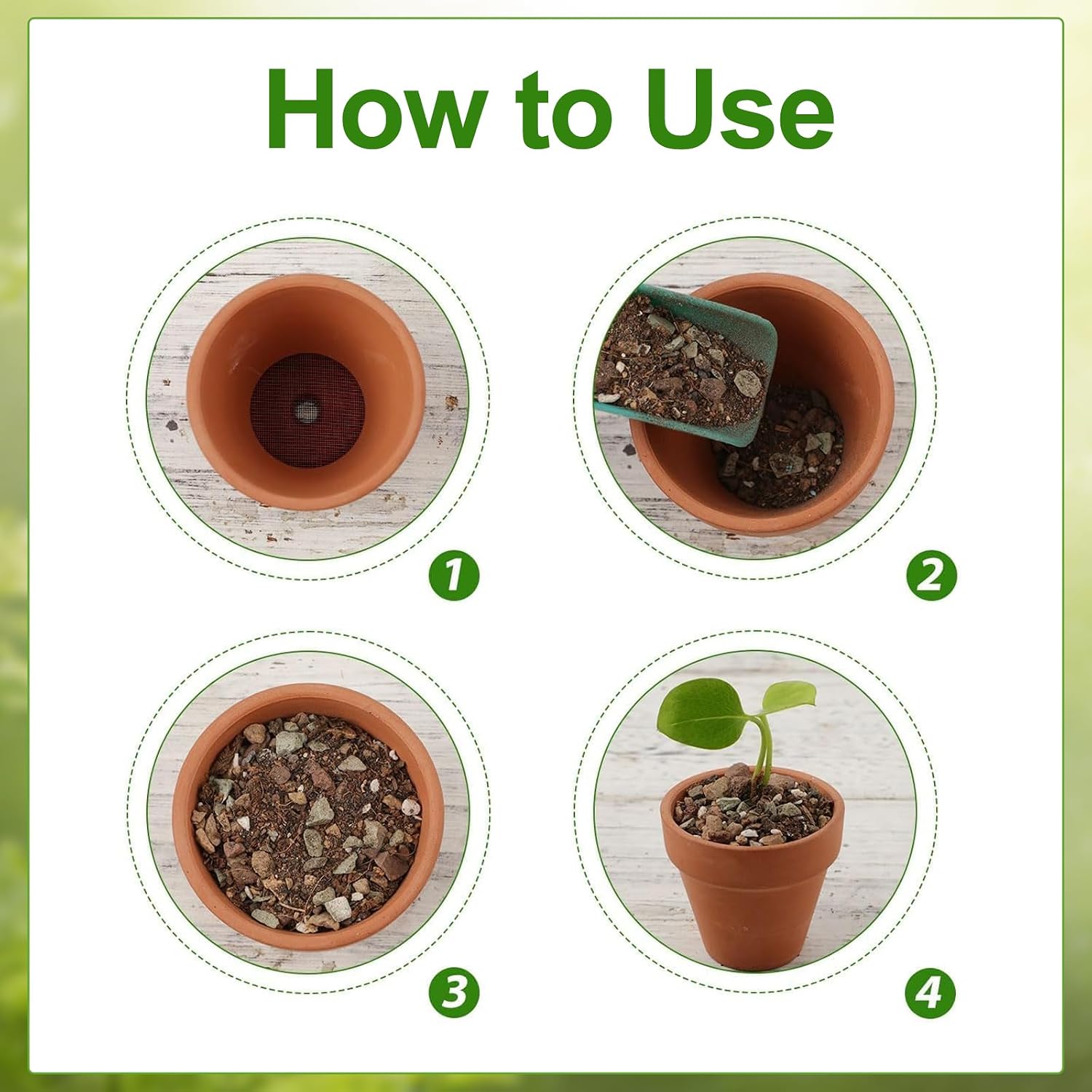 How to Use

1

2

3

4