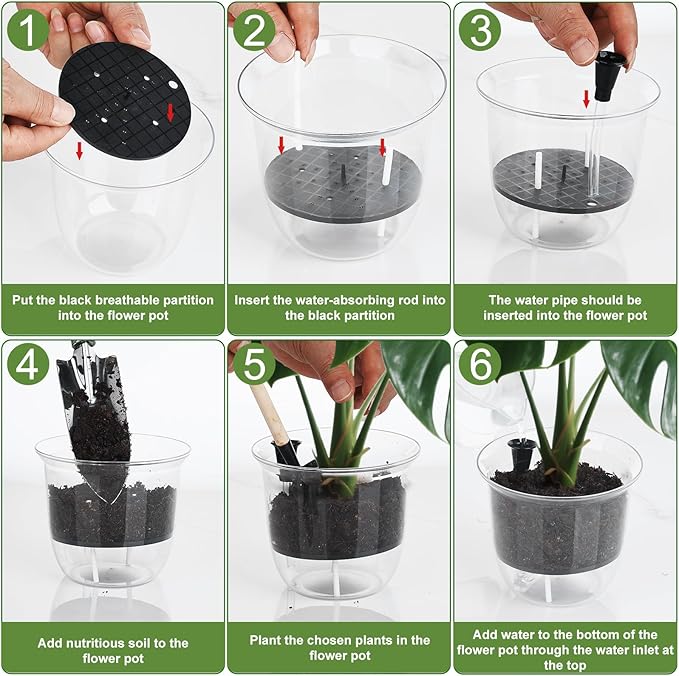 1

Put the black breathable partition into the flower pot

2

Insert the water-absorbing rod into the black partition

3

The water pipe should be inserted into the flower pot

4

Add nutritious soil to the flower pot

5

Plant the chosen plants in the flower pot

6

Add water to the bottom of the flower pot through the water inlet at the top