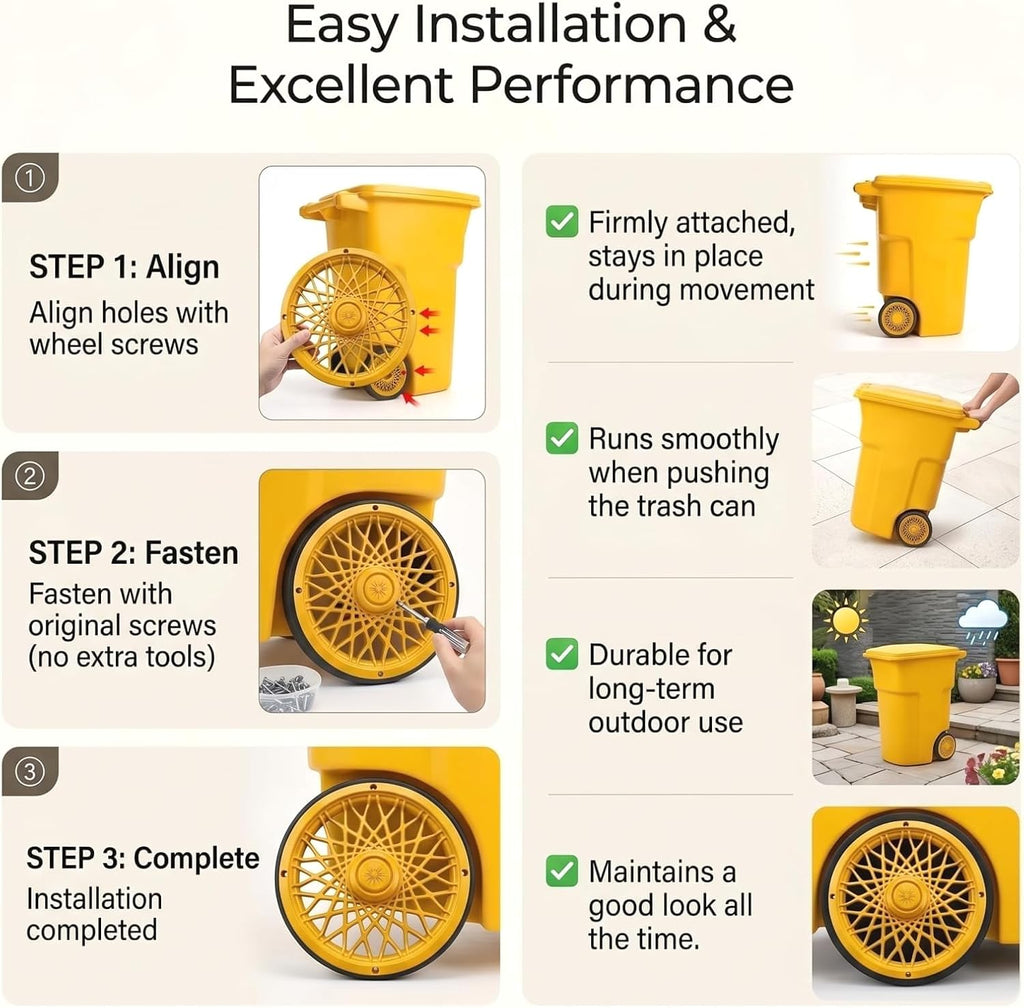 Easy Installation & Excellent Performance

①

STEP 1: Align
Align holes with wheel screws

②

STEP 2: Fasten
Fasten with original screws (no extra tools)

③

STEP 3: Complete
Installation completed

Firmly attached, stays in place during movement

Runs smoothly when pushing the trash can

Durable for long-term outdoor use

Maintains a good look all the time.