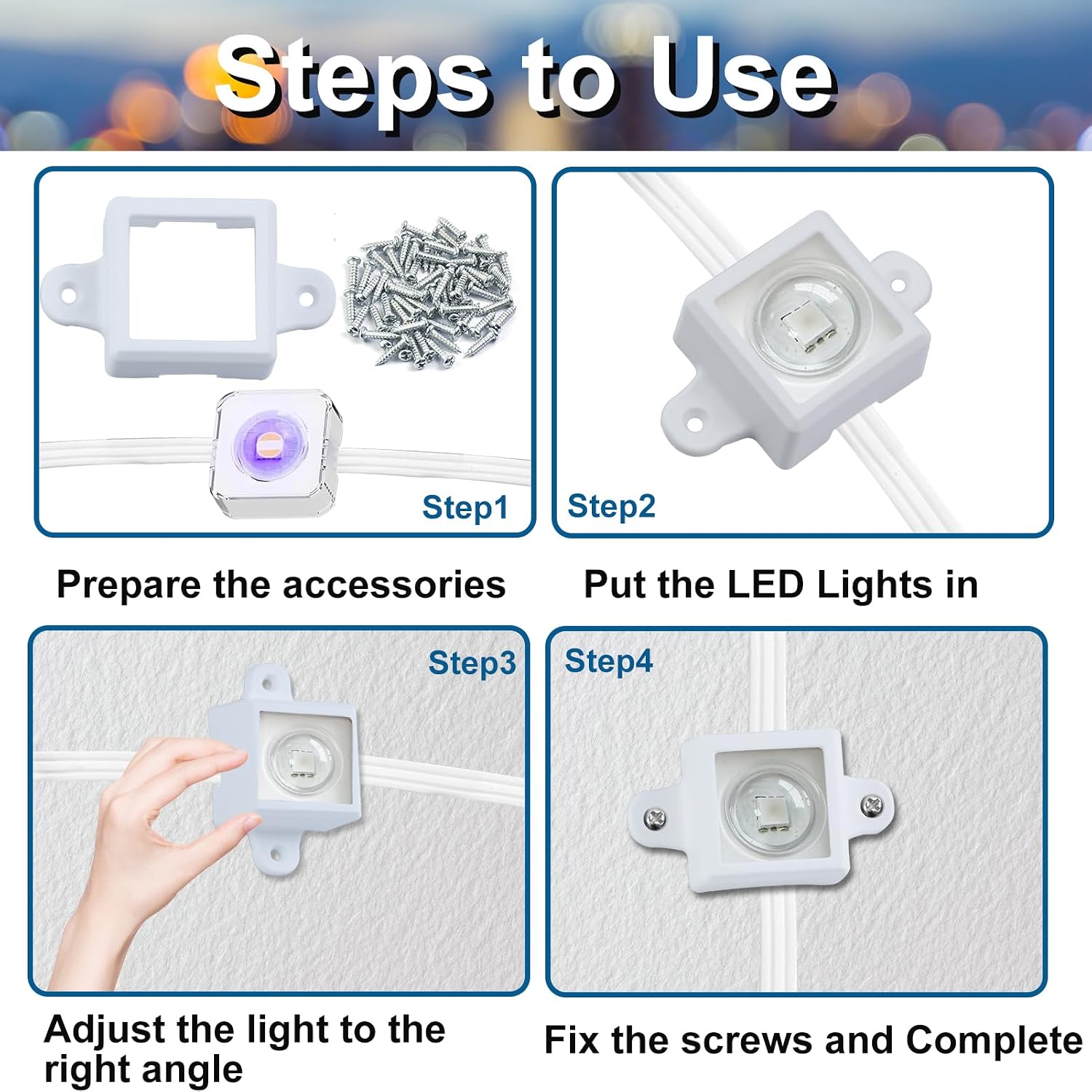 Steps to Use

Step1

Prepare the accessories

Step2

Put the LED Lights in

Step3

Adjust the light to the right angle

Step4

Fix the screws and Complete