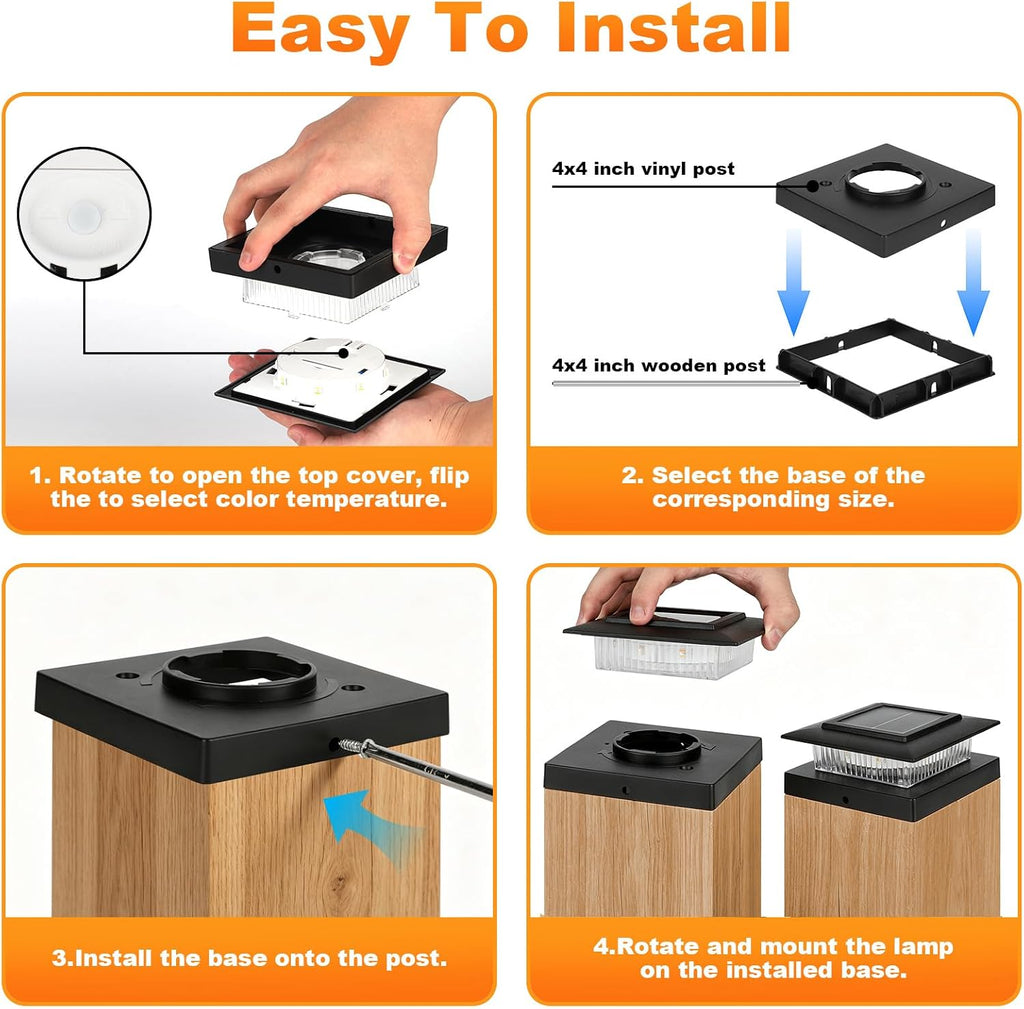 Easy To Install

1. Rotate to open the top cover, flip the to select color temperature.

4x4 inch vinyl post

4x4 inch wooden post

2. Select the base of the corresponding size.

3.Install the base onto the post.

4.Rotate and mount the lamp on the installed base.