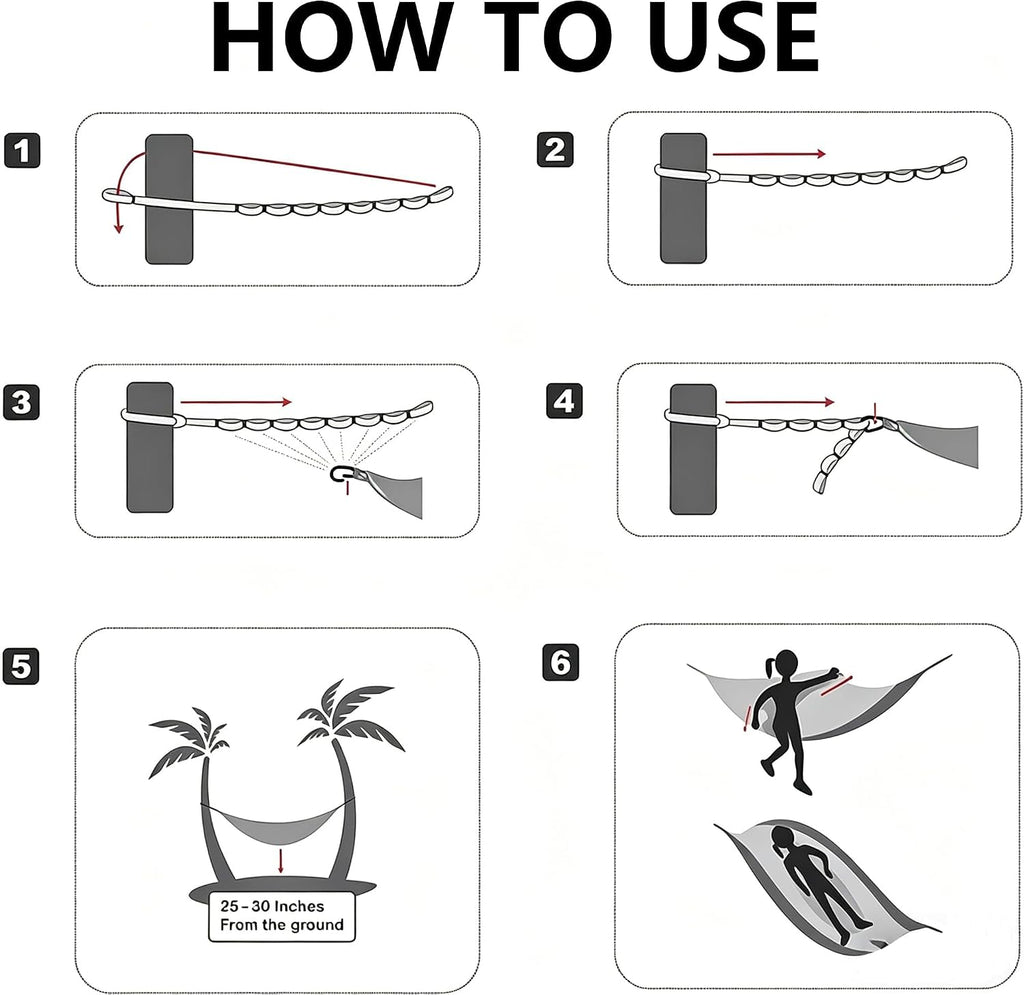 HOW TO USE

1

2

3

4

5

25-30 Inches
From the ground

6