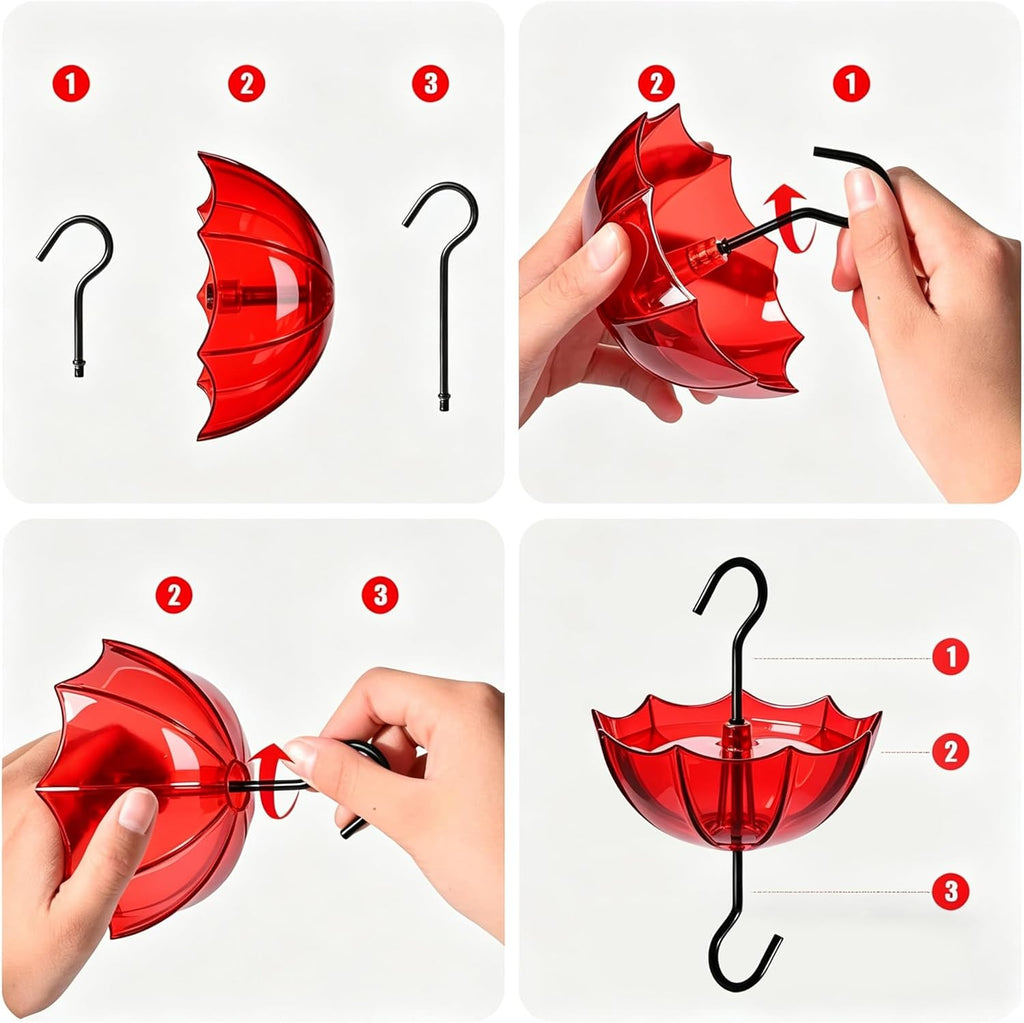 1
2
3

2
1

2
3

1
2
3