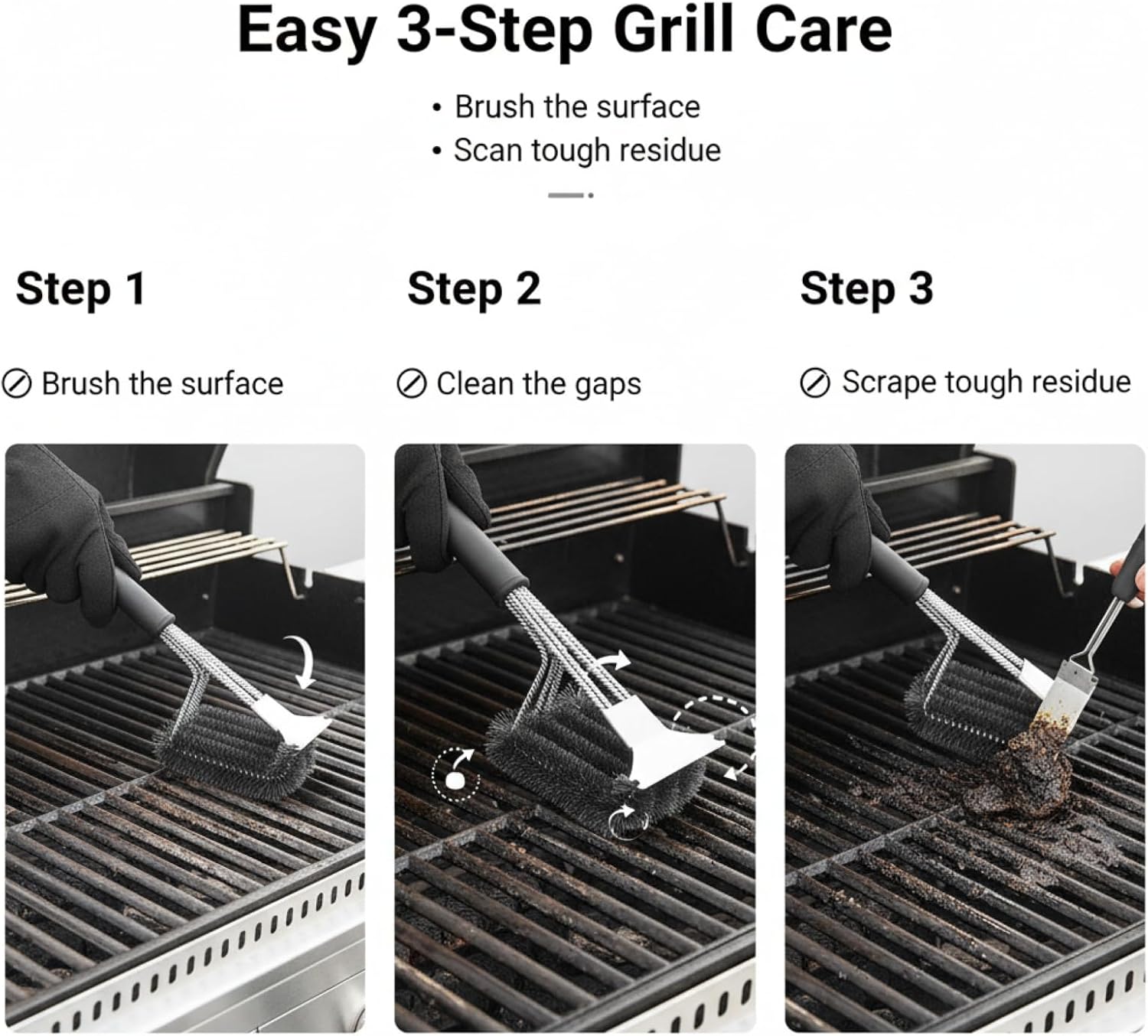 Easy 3-Step Grill Care

• Brush the surface
• Scan tough residue

Step 1

Brush the surface

Step 2

Clean the gaps

Step 3

Scrape tough residue