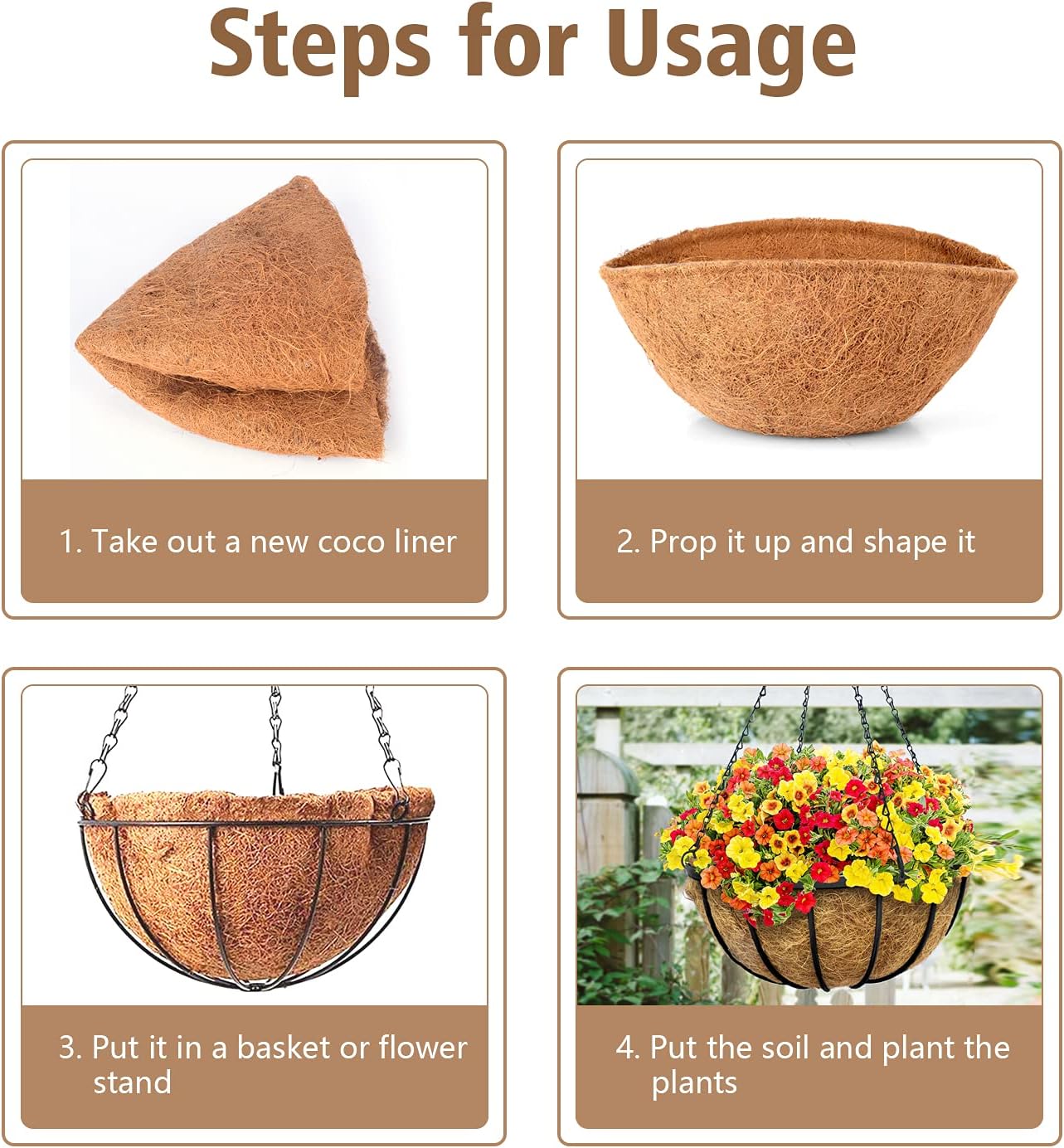 Steps for Usage

1. Take out a new coco liner

2. Prop it up and shape it

3. Put it in a basket or flower stand

4. Put the soil and plant the plants