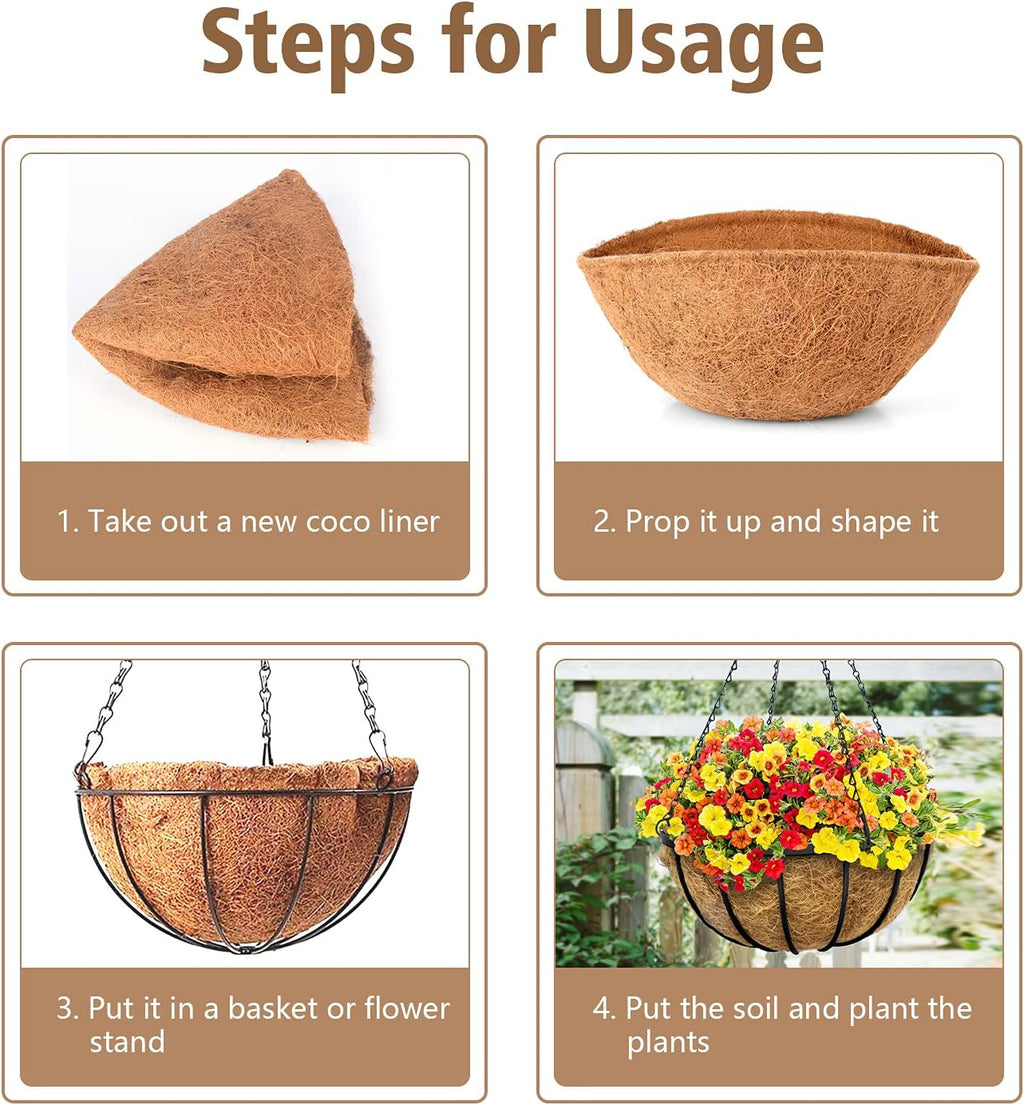 Steps for Usage

1. Take out a new coco liner

2. Prop it up and shape it

3. Put it in a basket or flower stand

4. Put the soil and plant the plants