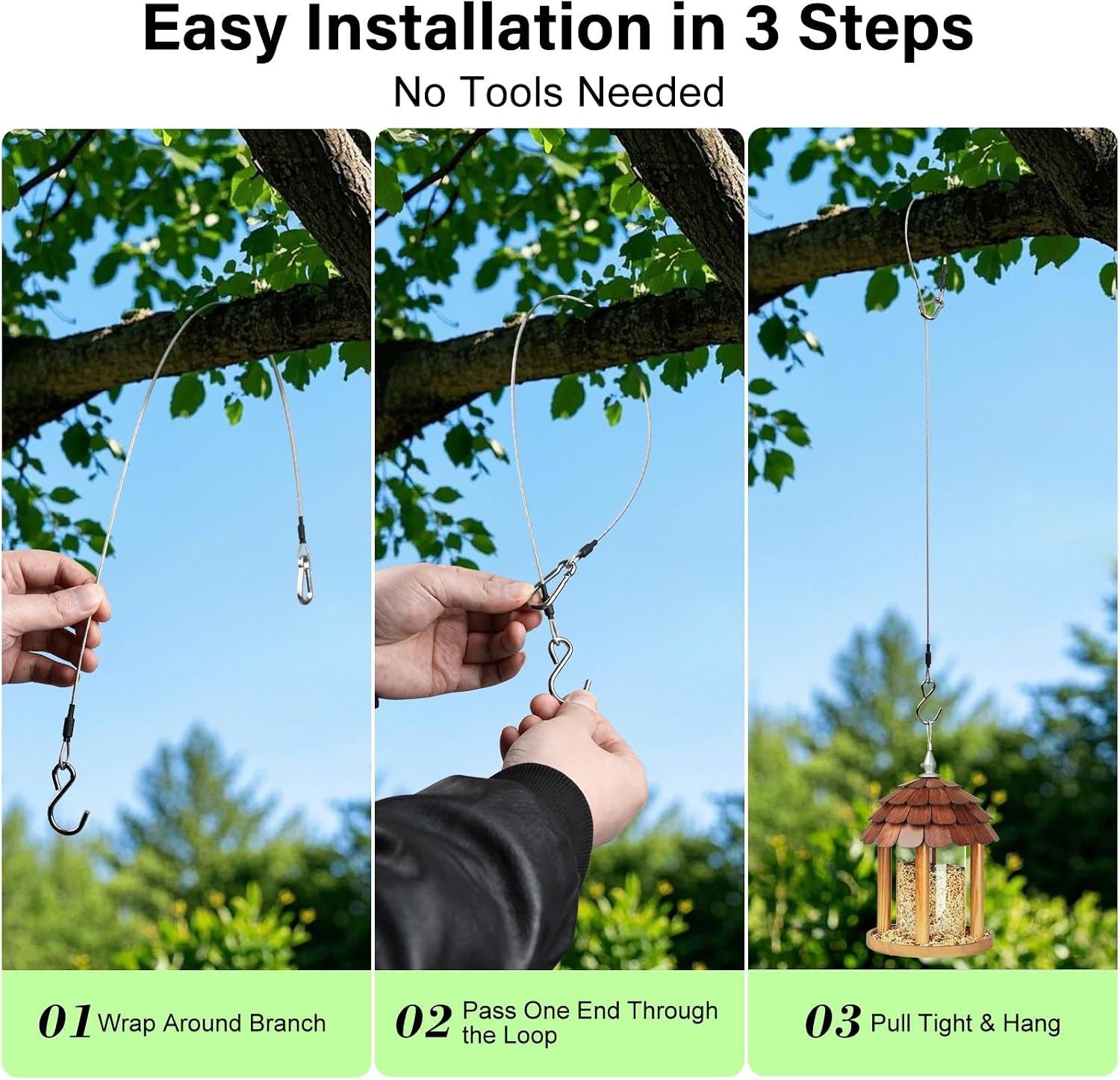 Easy Installation in 3 Steps

No Tools Needed

01 Wrap Around Branch

02 Pass One End Through the Loop

03 Pull Tight & Hang