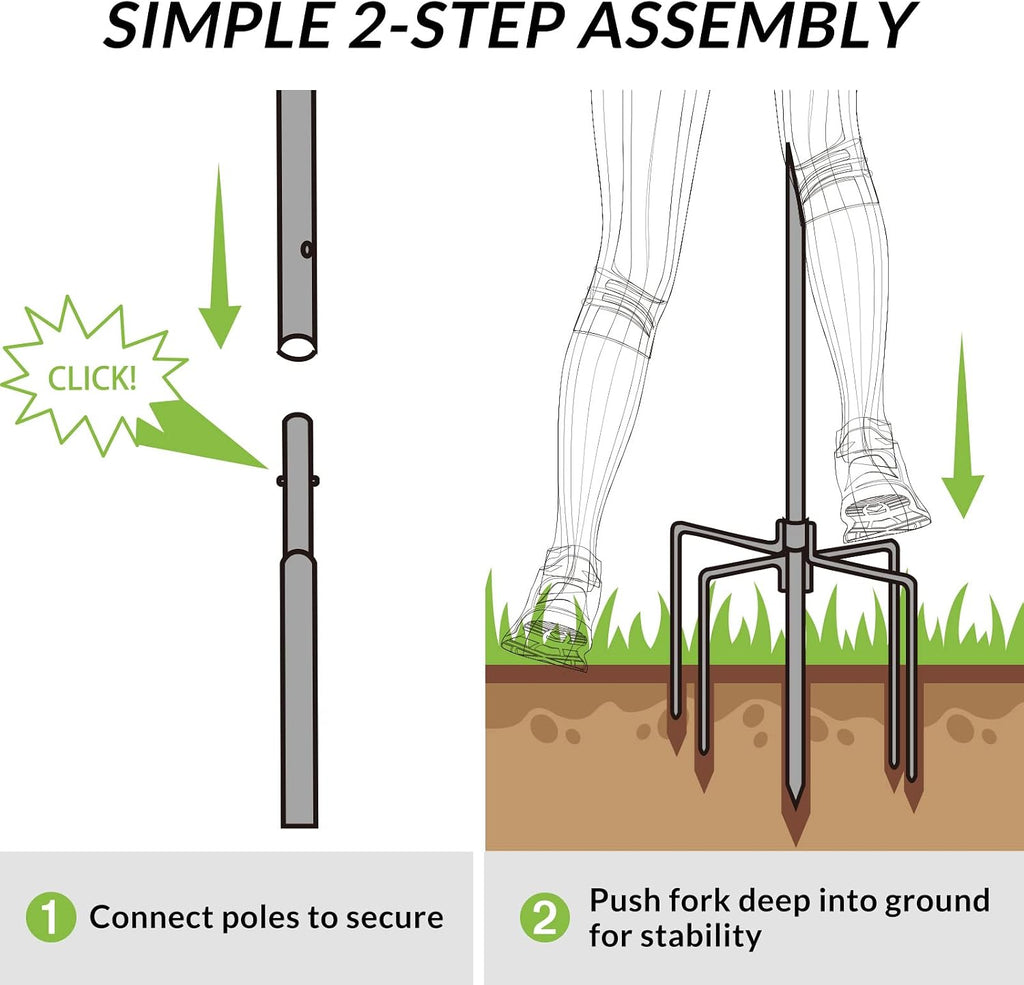 SIMPLE 2-STEP ASSEMBLY

CLICK!

1 Connect poles to secure

2 Push fork deep into ground for stability