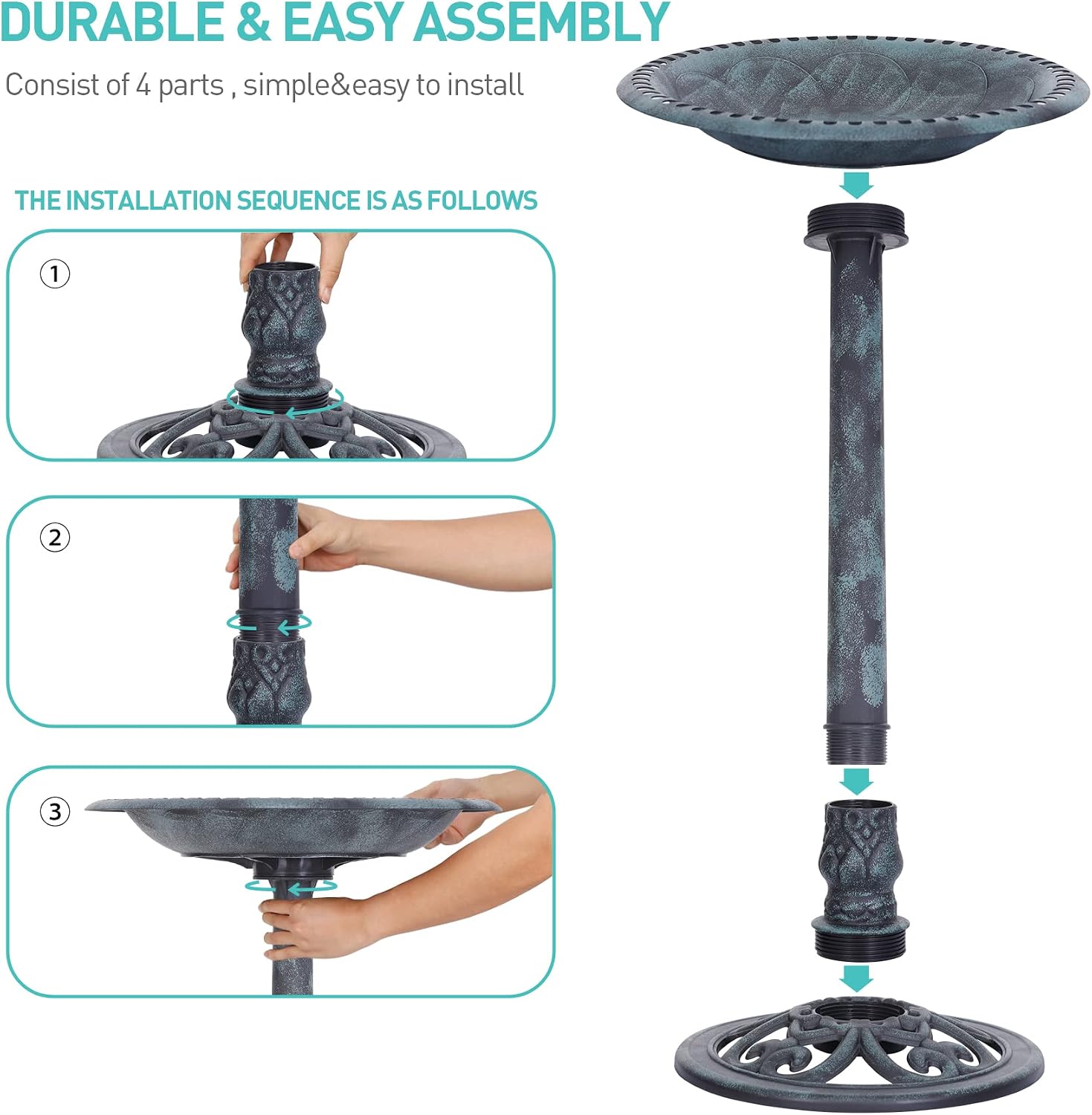 DURABLE & EASY ASSEMBLY

Consist of 4 parts , simple&easy to install

THE INSTALLATION SEQUENCE IS AS FOLLOWS

①

②

③