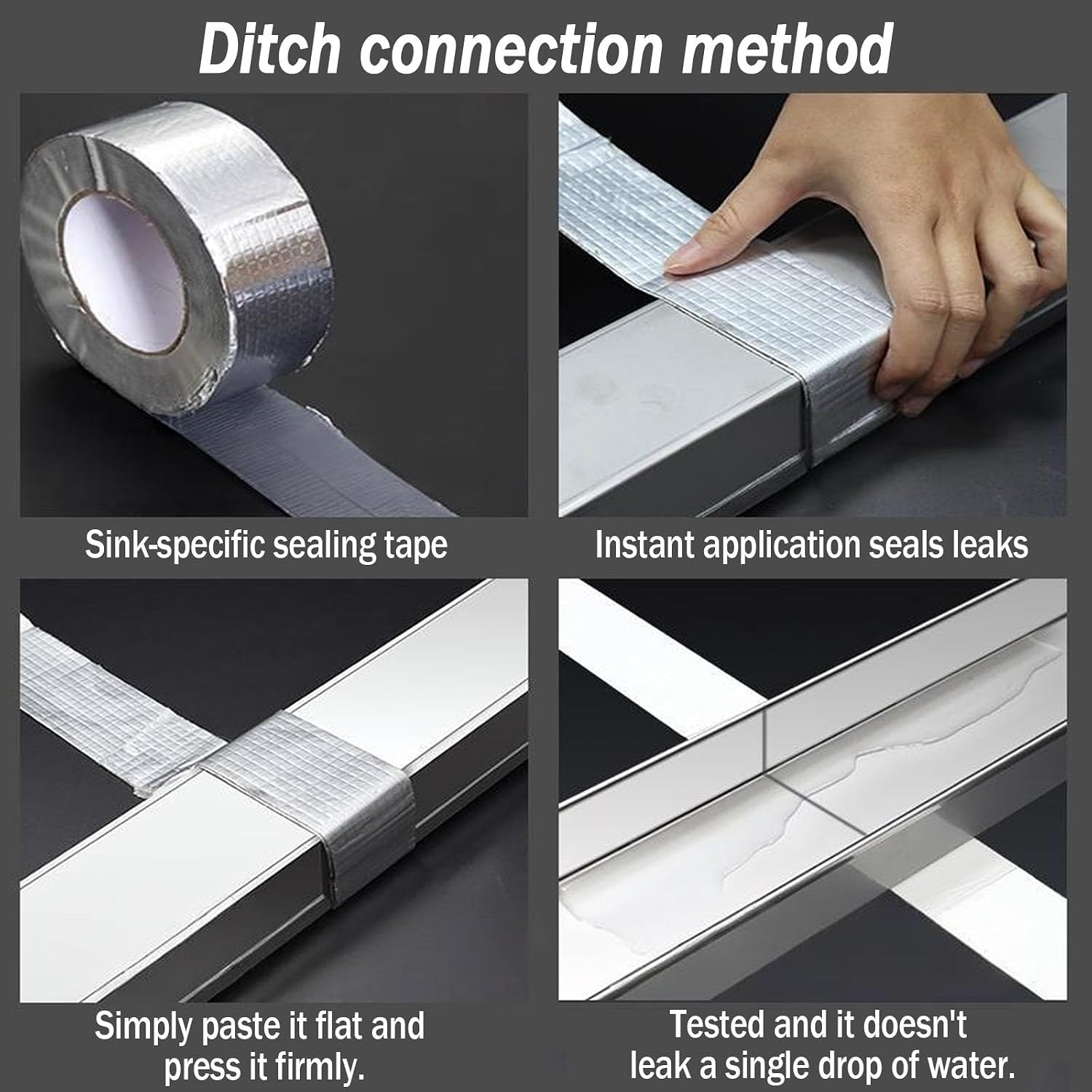 Ditch connection method

Sink-specific sealing tape

Instant application seals leaks

Simply paste it flat and press it firmly.

Tested and it doesn't leak a single drop of water.