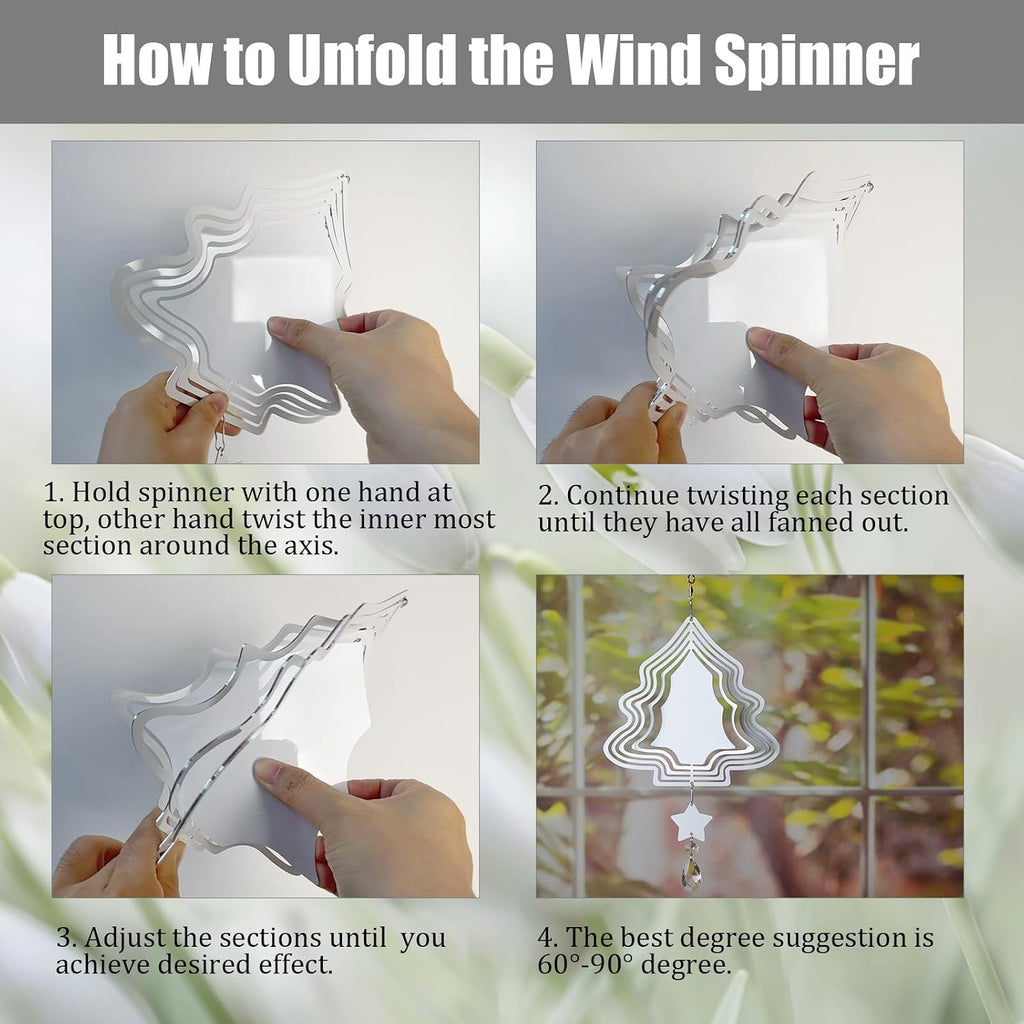 How to Unfold the Wind Spinner

1. Hold spinner with one hand at top, other hand twist the inner most section around the axis.

2. Continue twisting each section until they have all fanned out.

3. Adjust the sections until you achieve desired effect.

4. The best degree suggestion is 60°-90° degree.