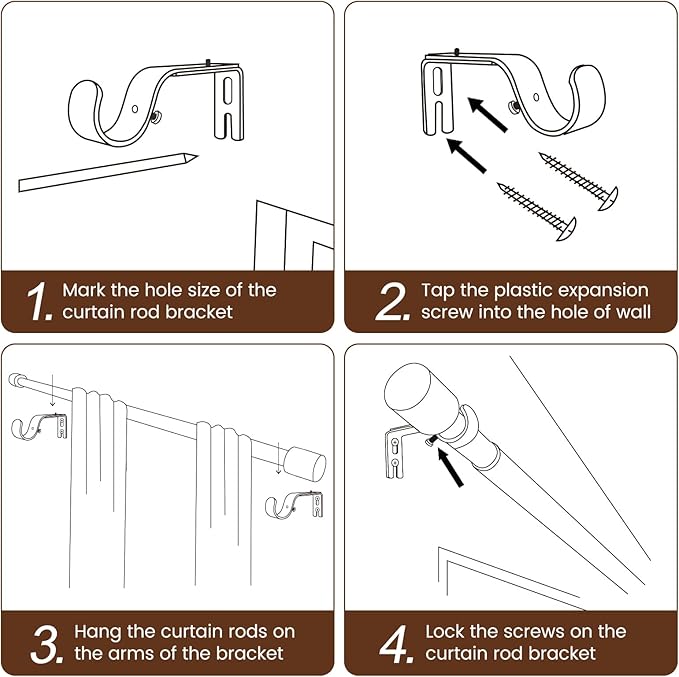 1. Mark the hole size of the curtain rod bracket

2. Tap the plastic expansion screw into the hole of wall

3. Hang the curtain rods on the arms of the bracket

4. Lock the screws on the curtain rod bracket