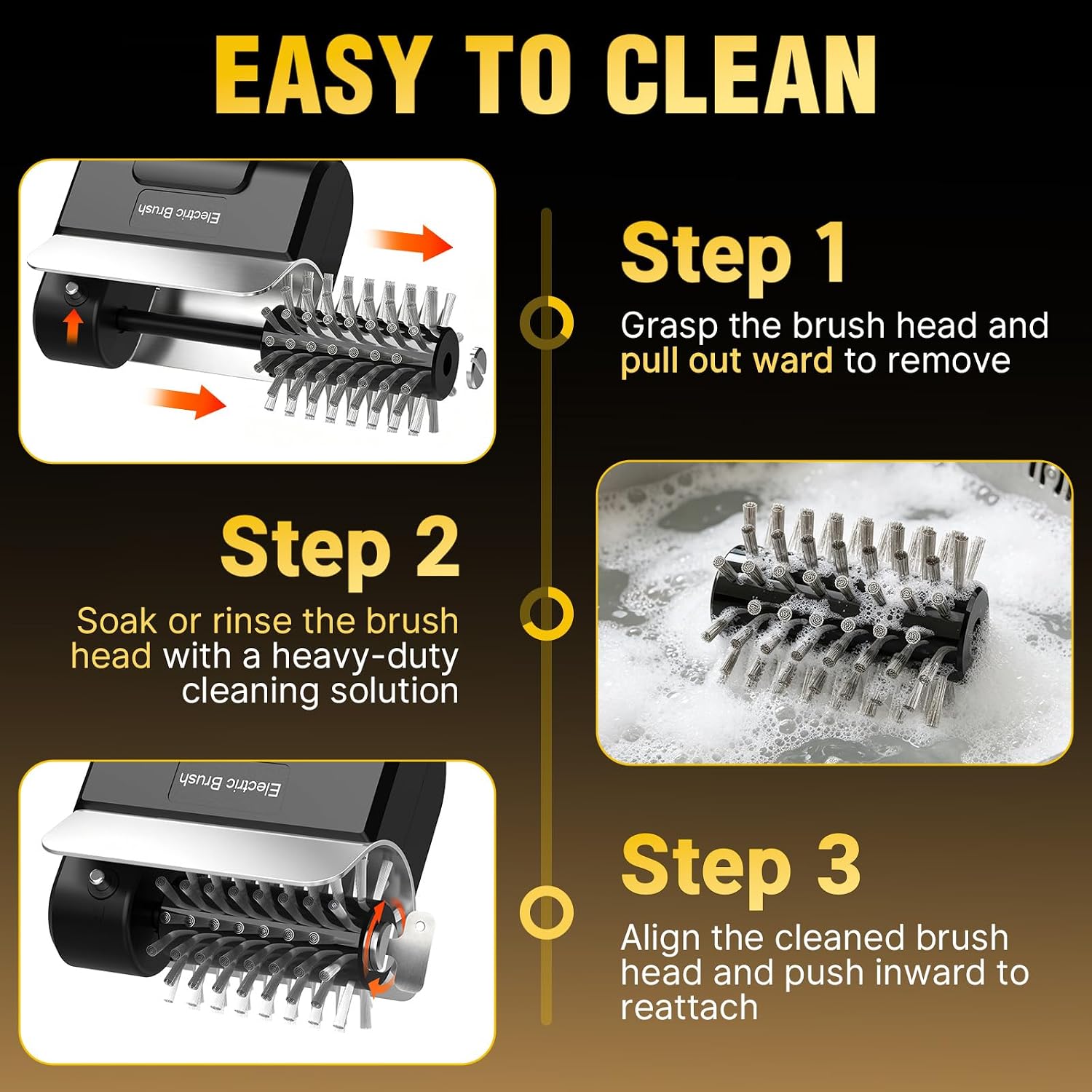 EASY TO CLEAN

Electric Brush

Step 1

Grasp the brush head and pull out ward to remove

Step 2

Soak or rinse the brush head with a heavy-duty cleaning solution

Electric Brush

Step 3

Align the cleaned brush head and push inward to reattach