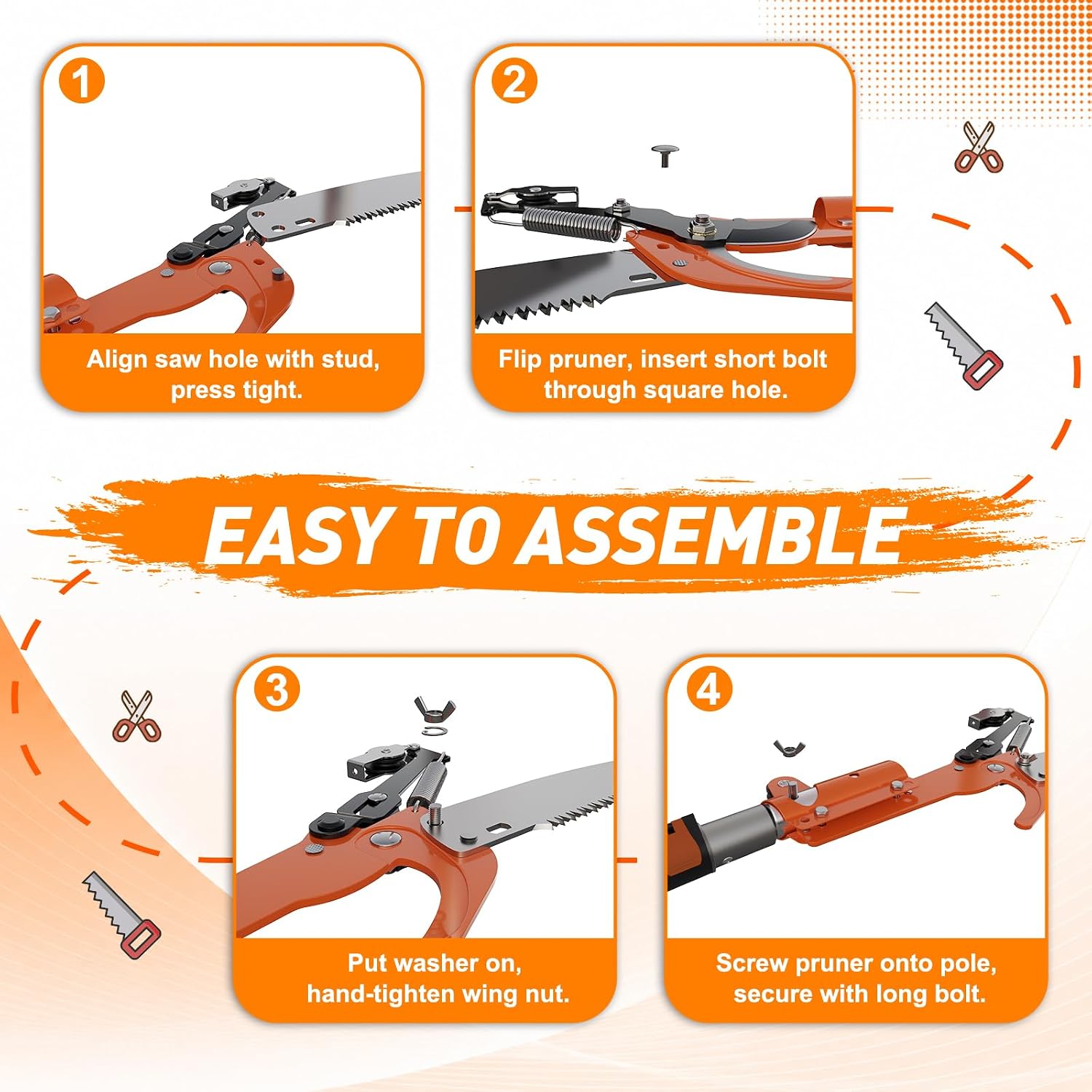 1
Align saw hole with stud, press tight.

2
Flip pruner, insert short bolt through square hole.

EASY TO ASSEMBLE

3
Put washer on, hand-tighten wing nut.

4
Screw pruner onto pole, secure with long bolt.