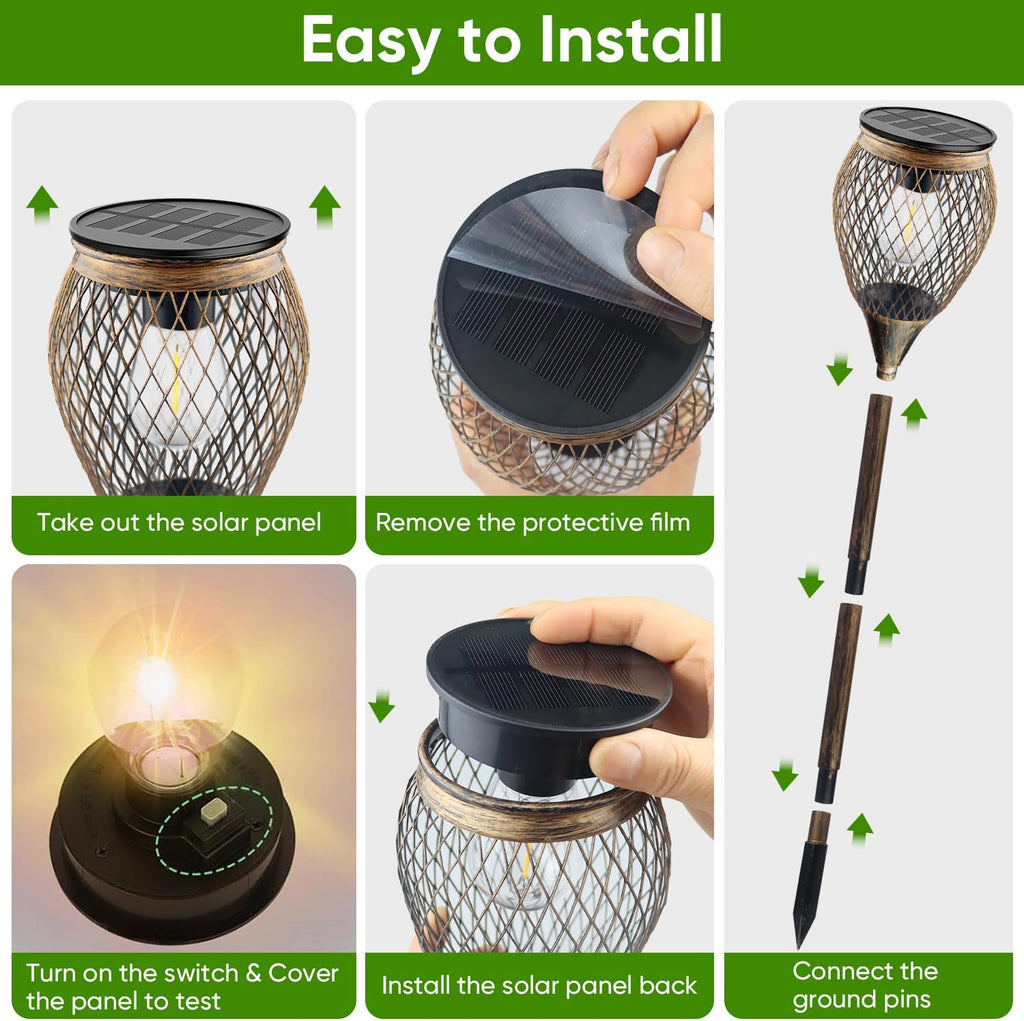 Easy to Install

Take out the solar panel

Remove the protective film

Turn on the switch & Cover the panel to test

Install the solar panel back

Connect the ground pins