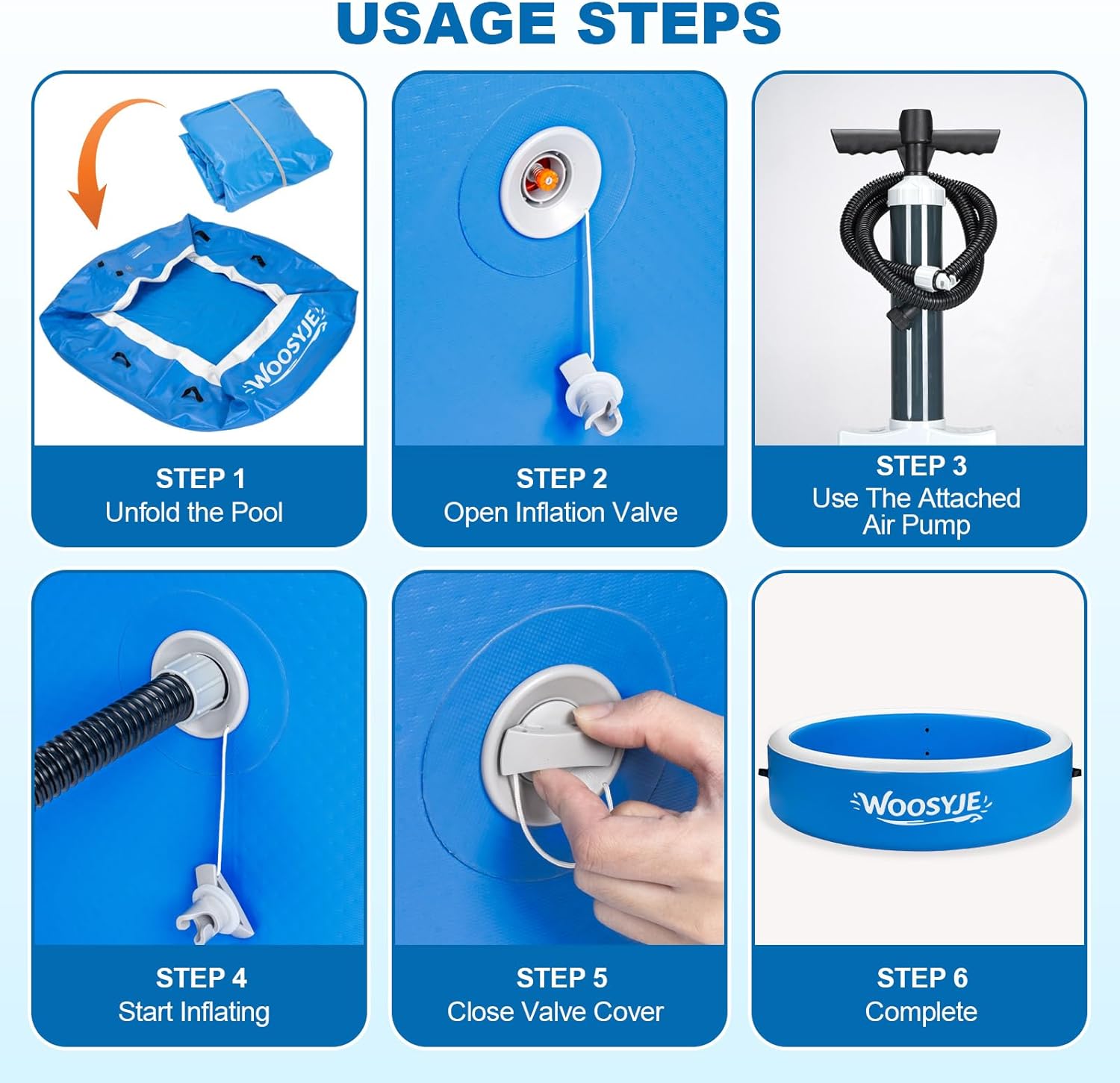 USAGE STEPS

WOOSYJE

STEP 1
Unfold the Pool

STEP 2
Open Inflation Valve

STEP 3
Use The Attached Air Pump

STEP 4
Start Inflating

STEP 5
Close Valve Cover

WOOSYJE

STEP 6
Complete