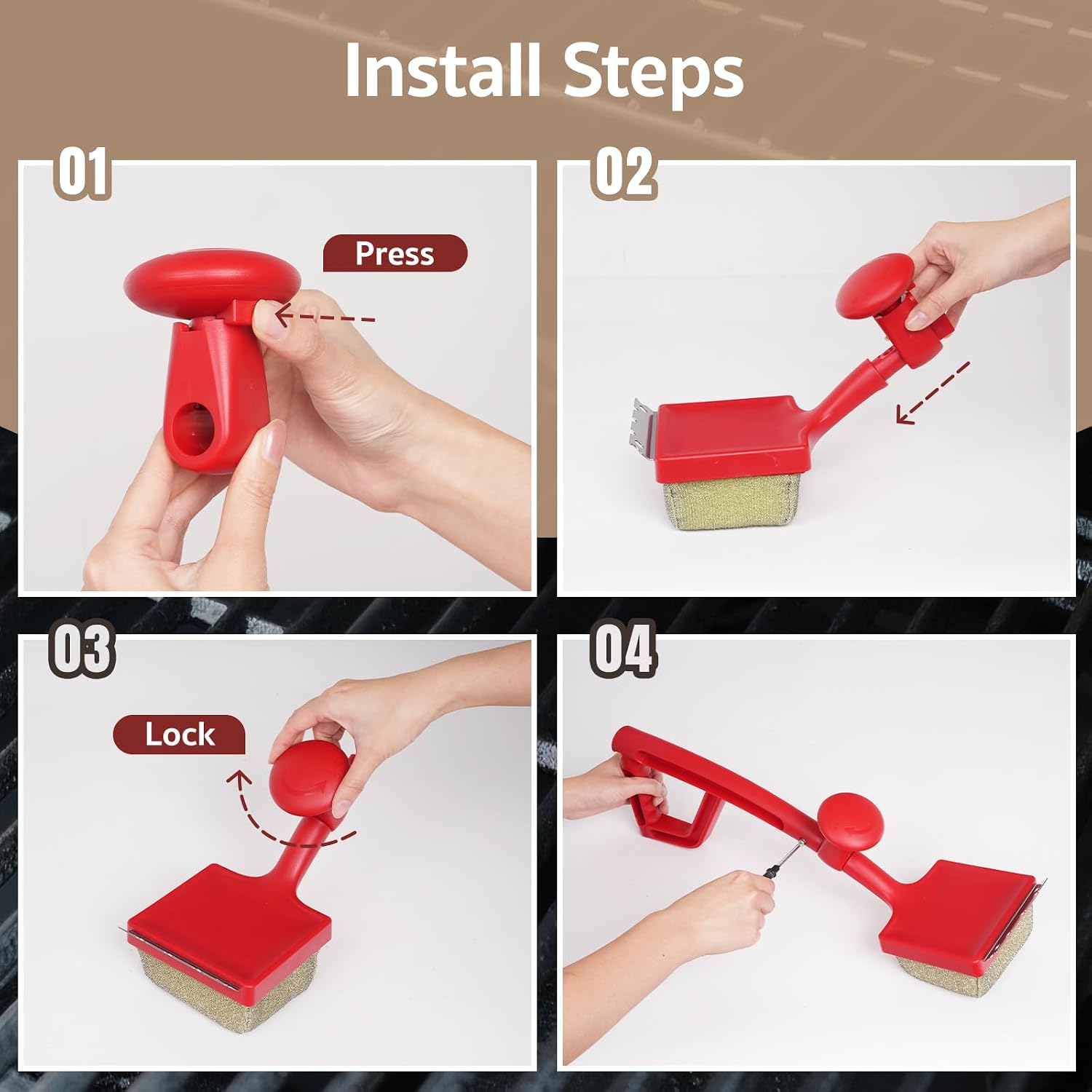 Install Steps

01

Press

02

03

Lock

04