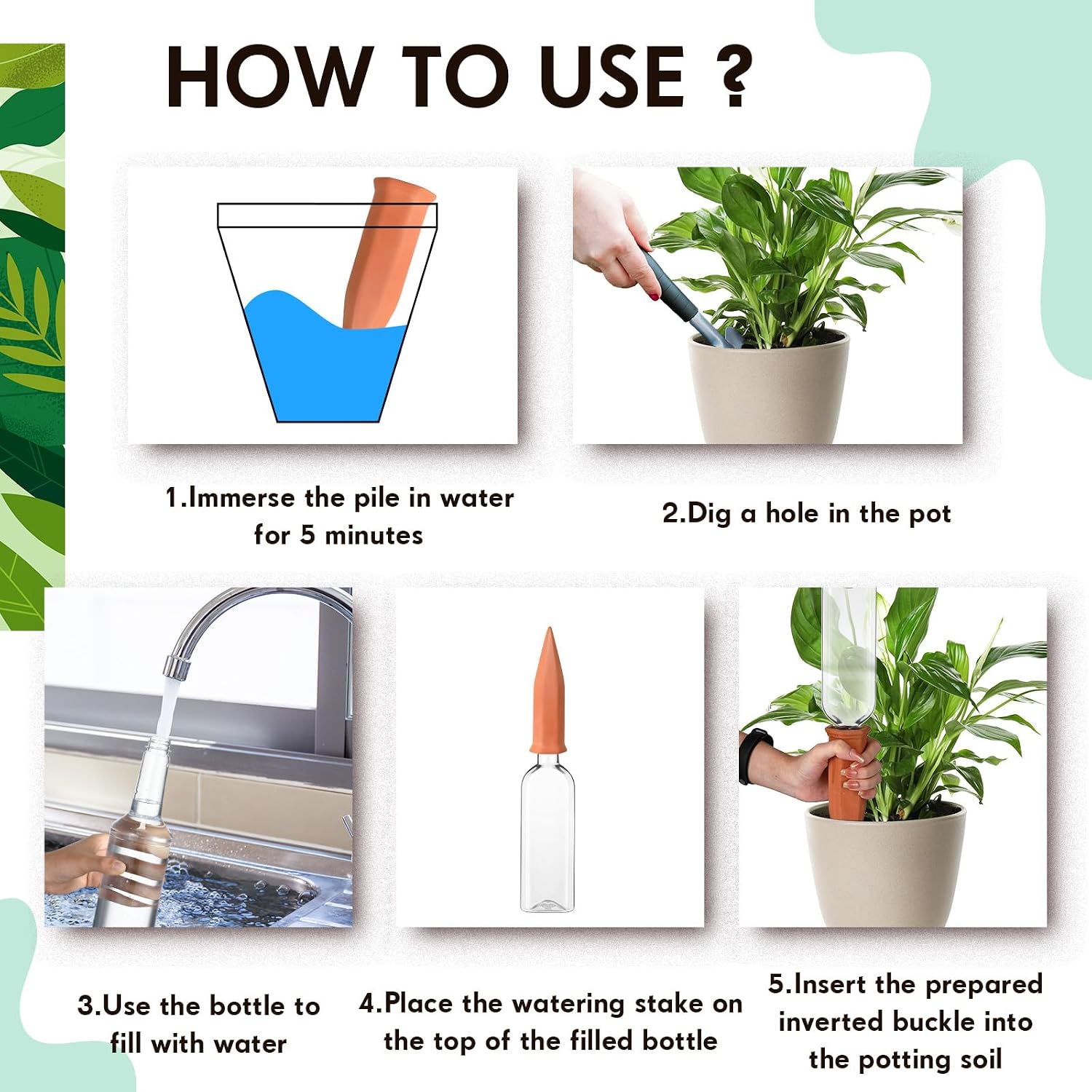 HOW TO USE ?

1.Immerse the pile in water for 5 minutes

2.Dig a hole in the pot

3.Use the bottle to fill with water

4.Place the watering stake on the top of the filled bottle

5.Insert the prepared inverted buckle into the potting soil