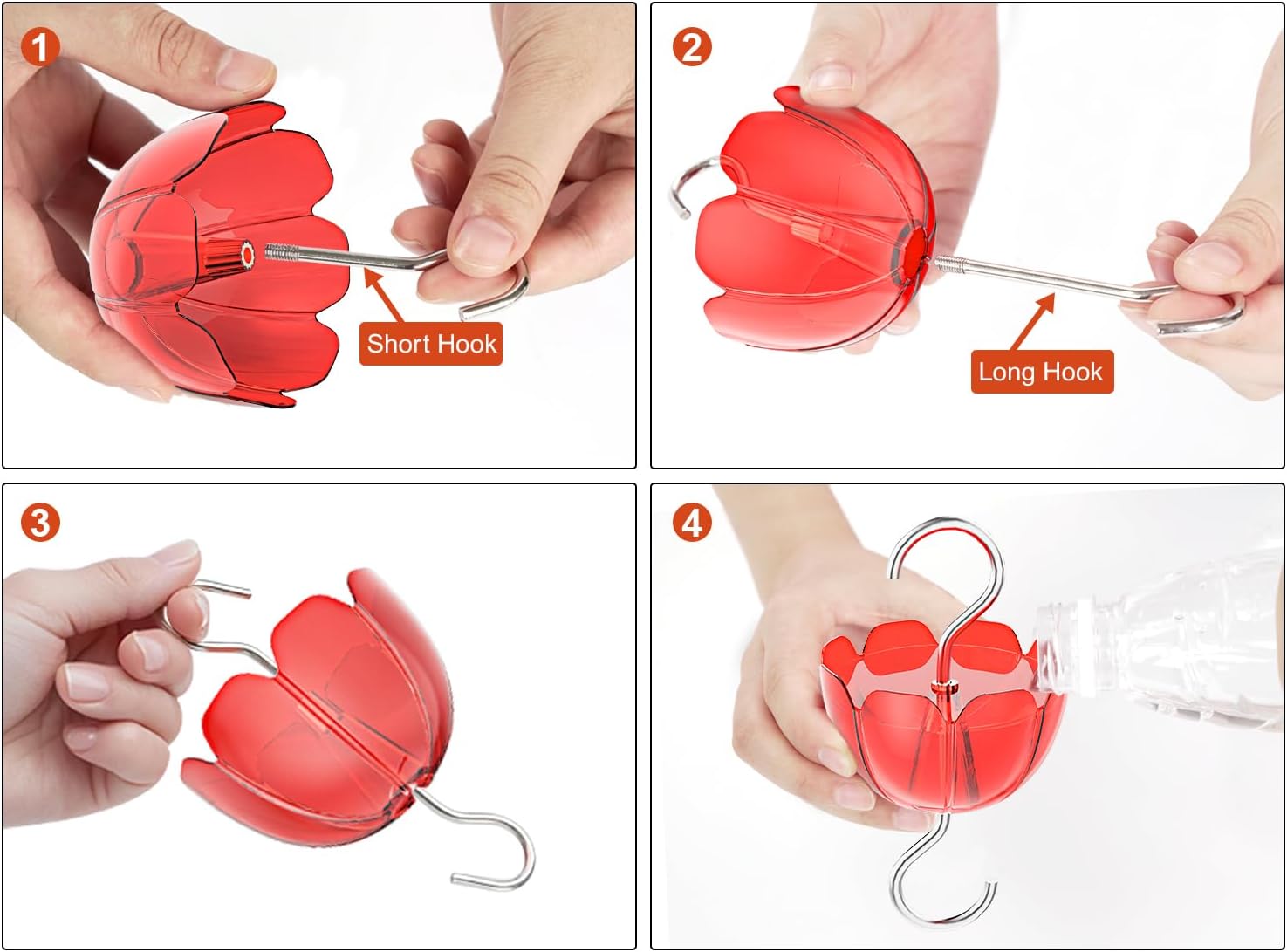 1

Short Hook

2

Long Hook

3

4