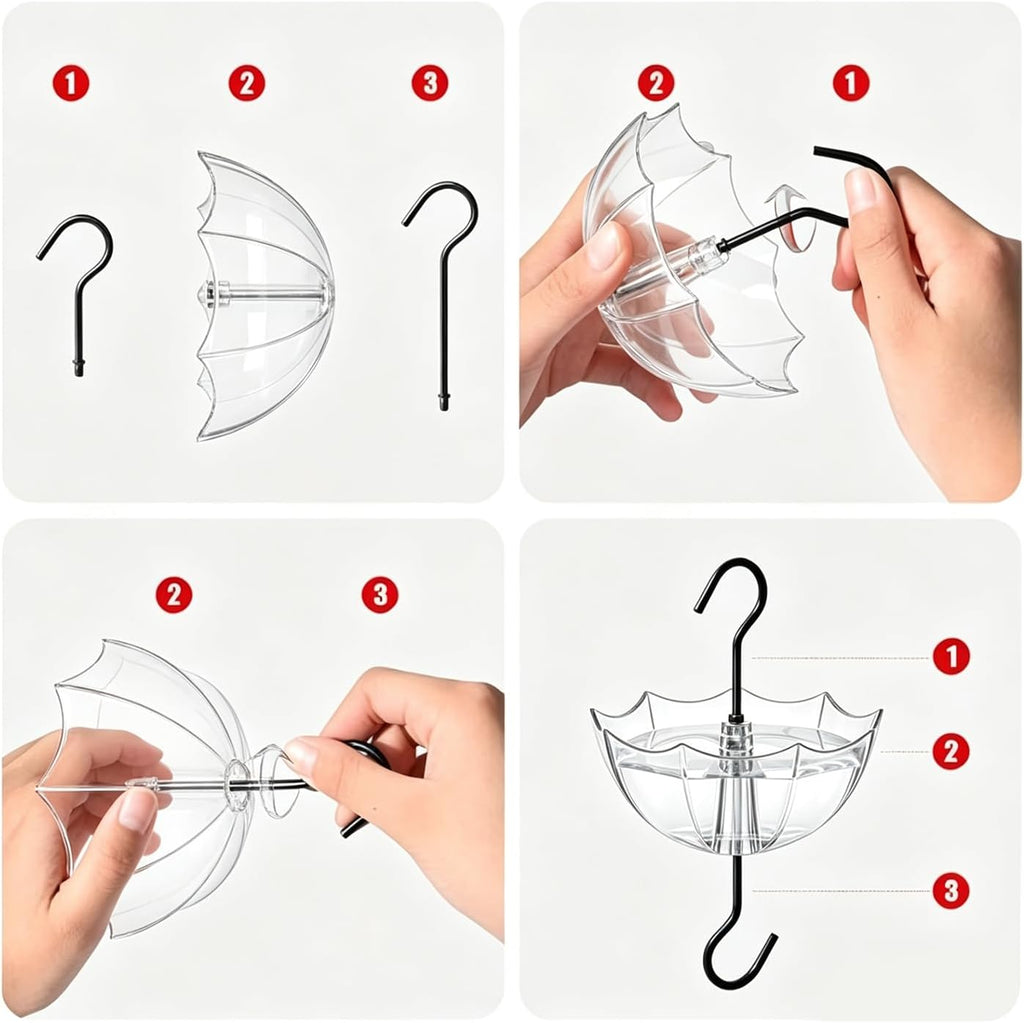 1 2 3

2 1

2 3

1
2
3