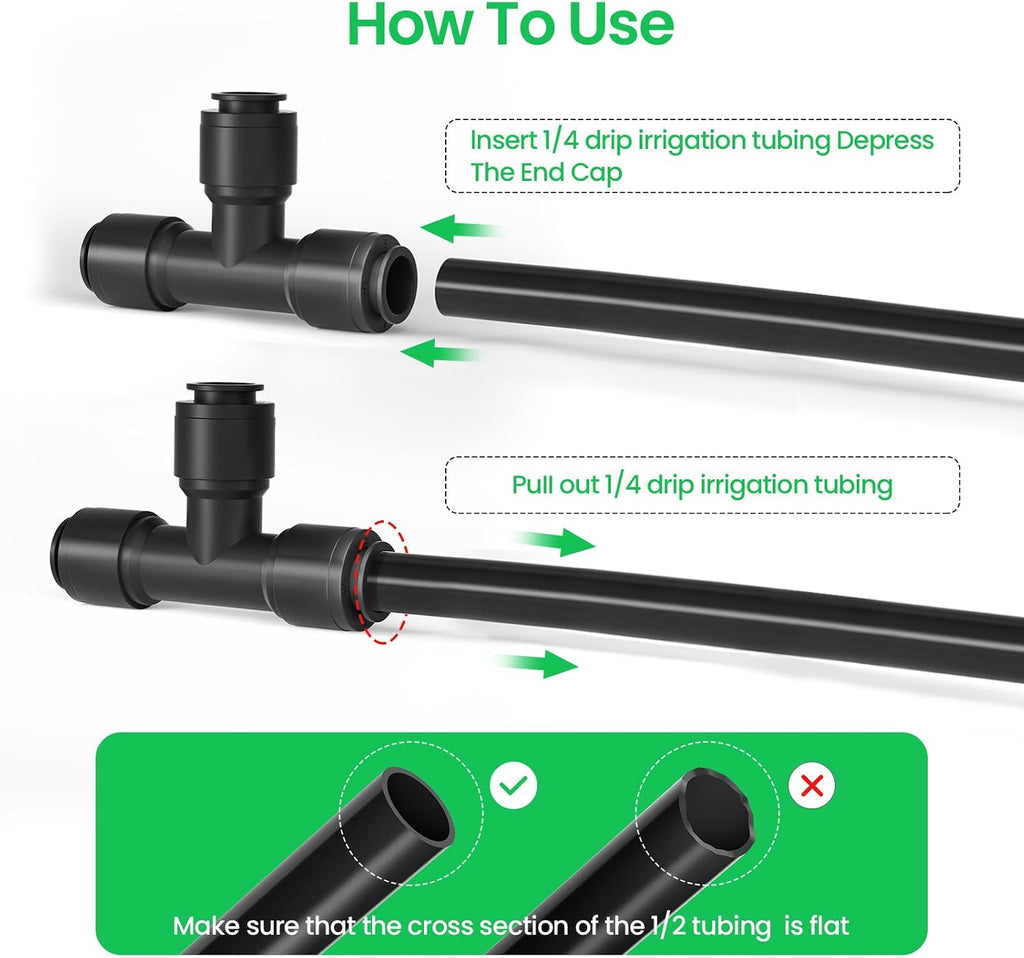 How To Use

Insert 1/4 drip irrigation tubing Depress The End Cap

Pull out 1/4 drip irrigation tubing

Make sure that the cross section of the 1/2 tubing is flat