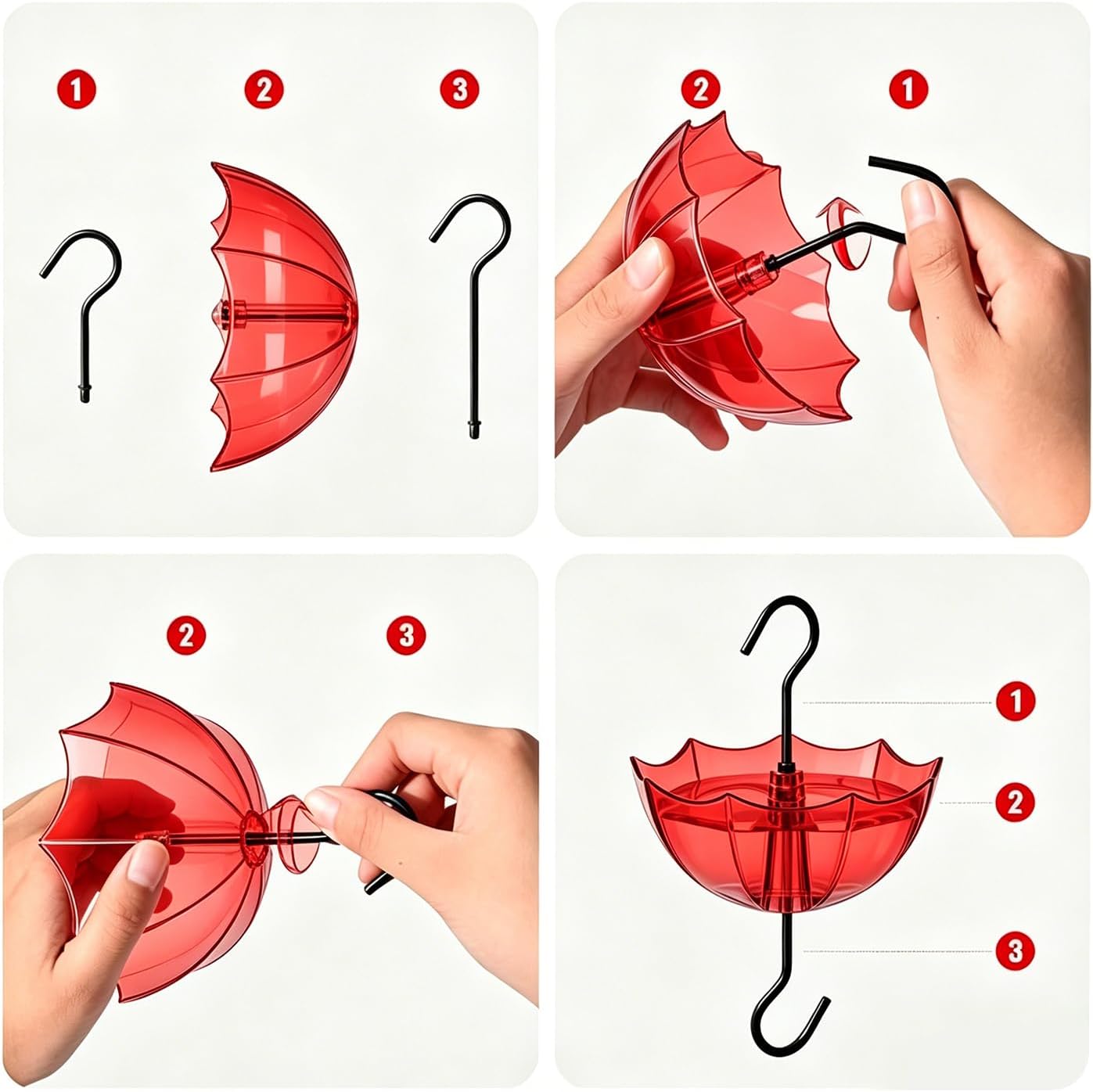 1 2 3

2 1

2 3

1
2
3