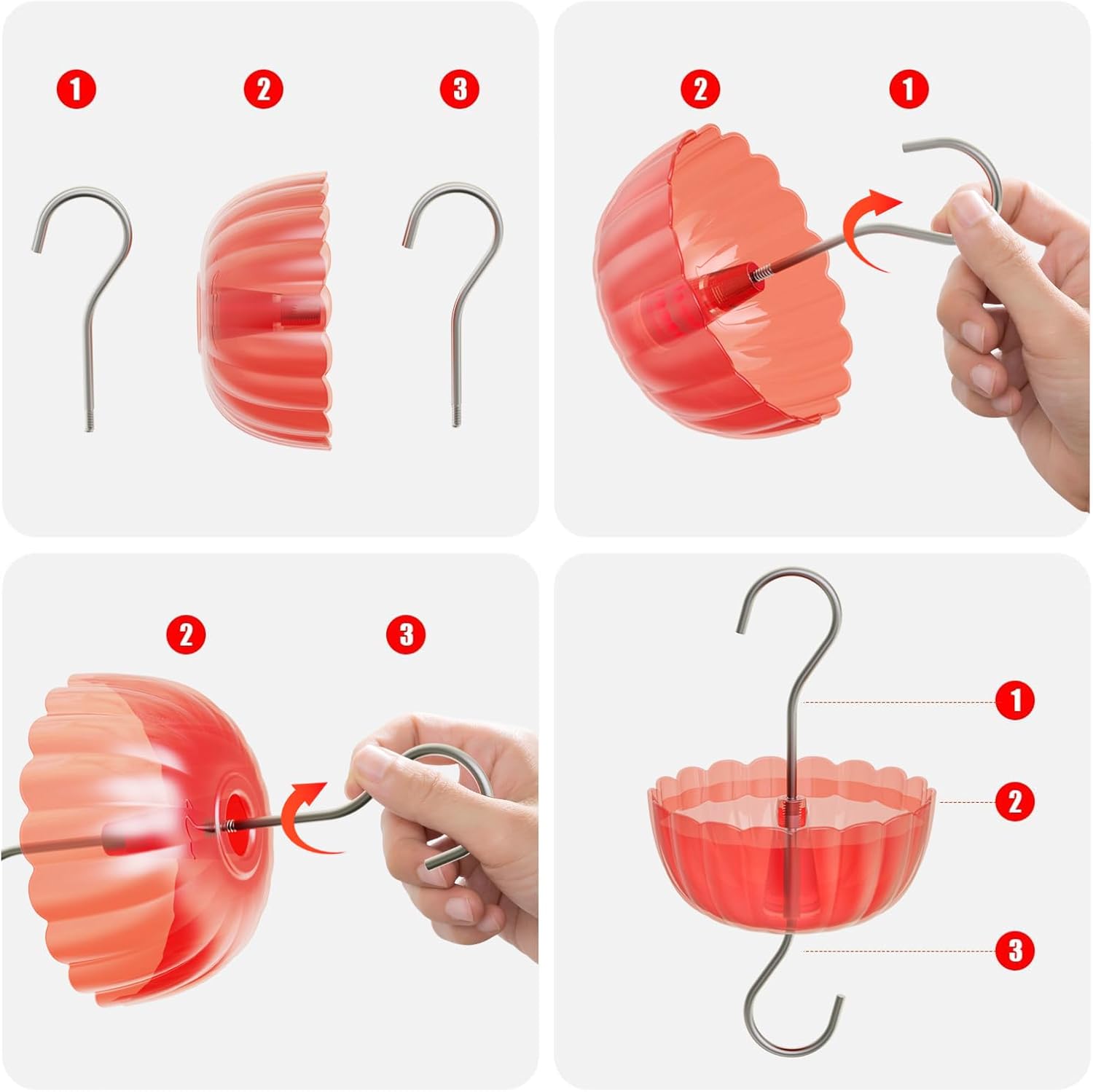 1 2 3

2 1

2 3

1
2
3