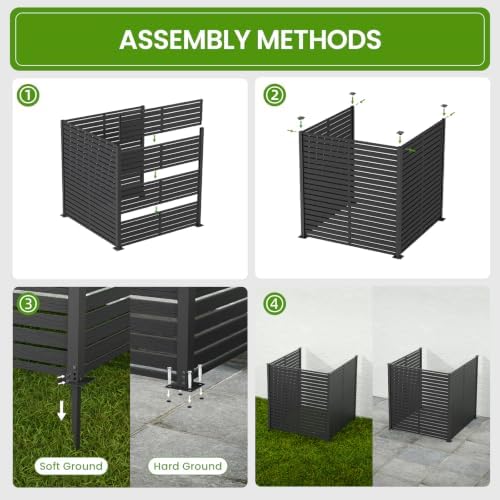 ASSEMBLY METHODS

①

②

③

Soft Ground

Hard Ground

④