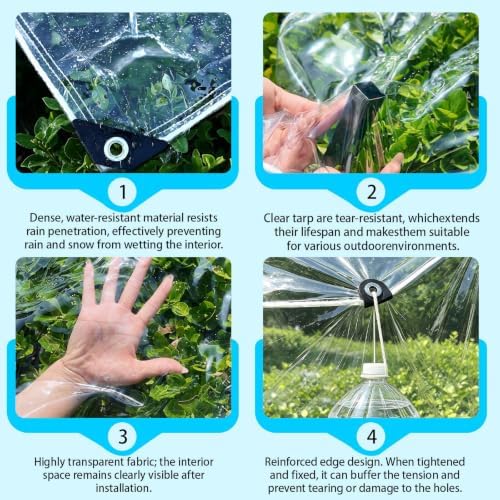 1

Dense, water-resistant material resists rain penetration, effectively preventing rain and snow from wetting the interior.

2

Clear tarp are tear-resistant, whichextends their lifespan and makesthem suitable for various outdoorenvironments.

3

Highly transparent fabric; the interior space remains clearly visible after installation.

4

Reinforced edge design. When tightened and fixed, it can buffer the tension and prevent tearing or damage to the holes.