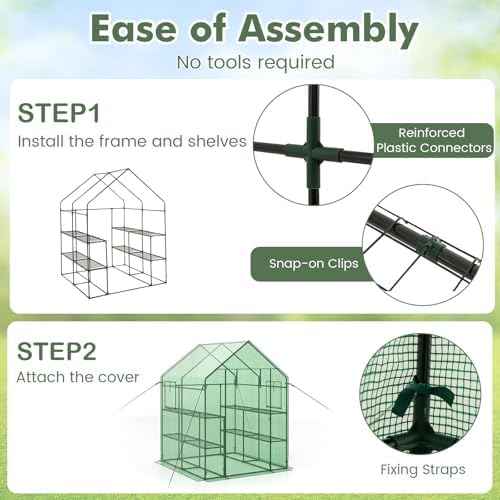 Ease of Assembly
No tools required

STEP1
Install the frame and shelves

Reinforced Plastic Connectors

Snap-on Clips

STEP2
Attach the cover

Fixing Straps