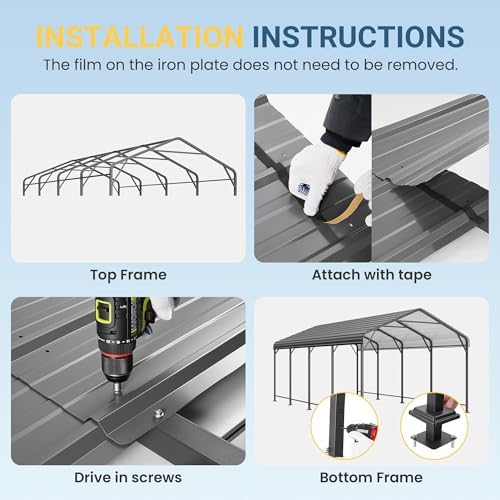 INSTALLATION INSTRUCTIONS
The film on the iron plate does not need to be removed.

Top Frame

Attach with tape

Drive in screws

Bottom Frame