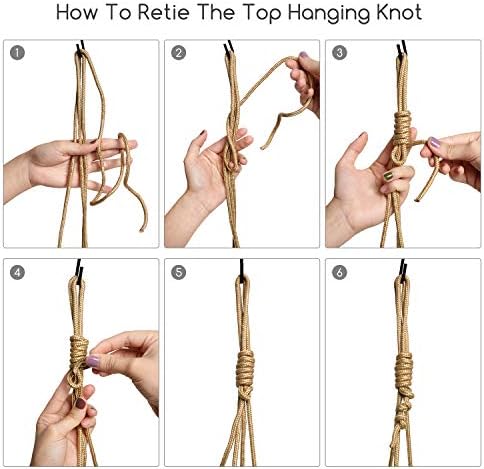 How To Retie The Top Hanging Knot

1

2

3

4

5

6