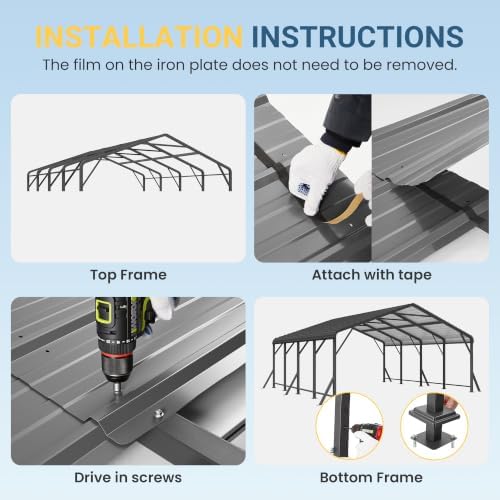 INSTALLATION INSTRUCTIONS
The film on the iron plate does not need to be removed.

Top Frame

Attach with tape

Drive in screws

Bottom Frame