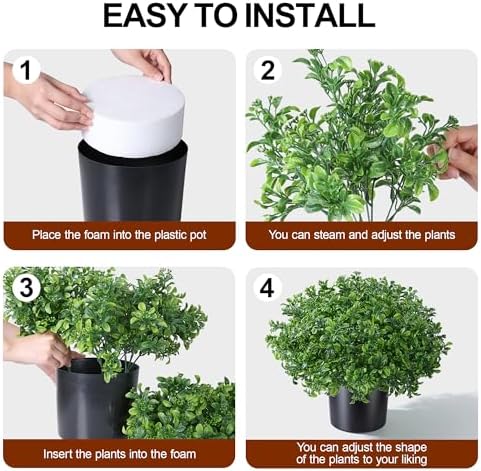 EASY TO INSTALL

1

Place the foam into the plastic pot

2

You can steam and adjust the plants

3

Insert the plants into the foam

4

You can adjust the shape of the plants to your liking