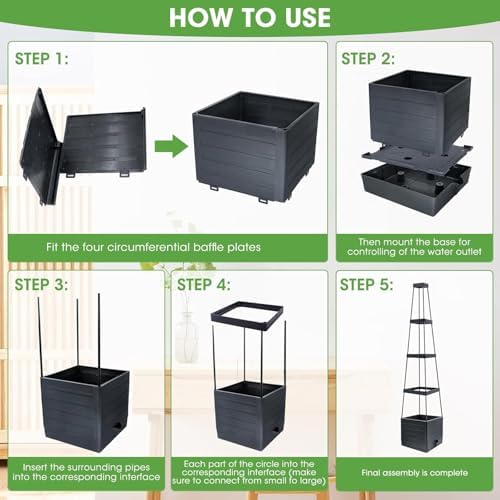 HOW TO USE

STEP 1:

Fit the four circumferential baffle plates

STEP 2:

Then mount the base for controlling of the water outlet

STEP 3:

Insert the surrounding pipes into the corresponding interface

STEP 4:

Each part of the circle into the corresponding interface (make sure to connect from small to large)

STEP 5:

Final assembly is complete