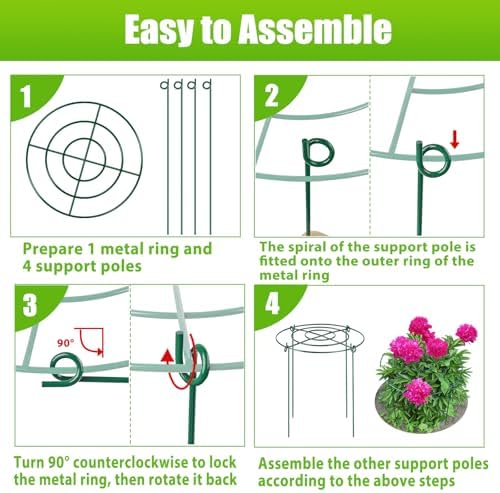 Easy to Assemble

1

Prepare 1 metal ring and 4 support poles

2

The spiral of the support pole is fitted onto the outer ring of the metal ring

3

90°

Turn 90° counterclockwise to lock the metal ring, then rotate it back

4

Assemble the other support poles according to the above steps