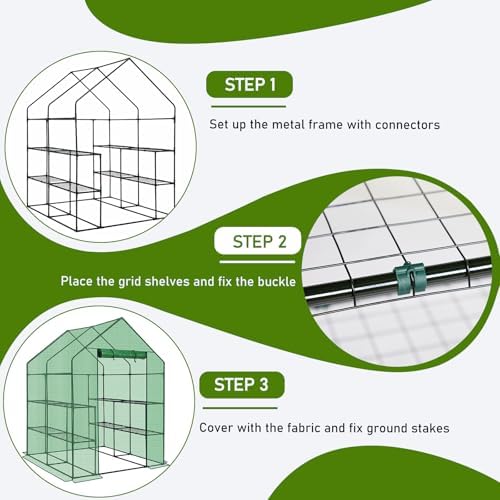 STEP 1

Set up the metal frame with connectors

STEP 2

Place the grid shelves and fix the buckle

STEP 3

Cover with the fabric and fix ground stakes